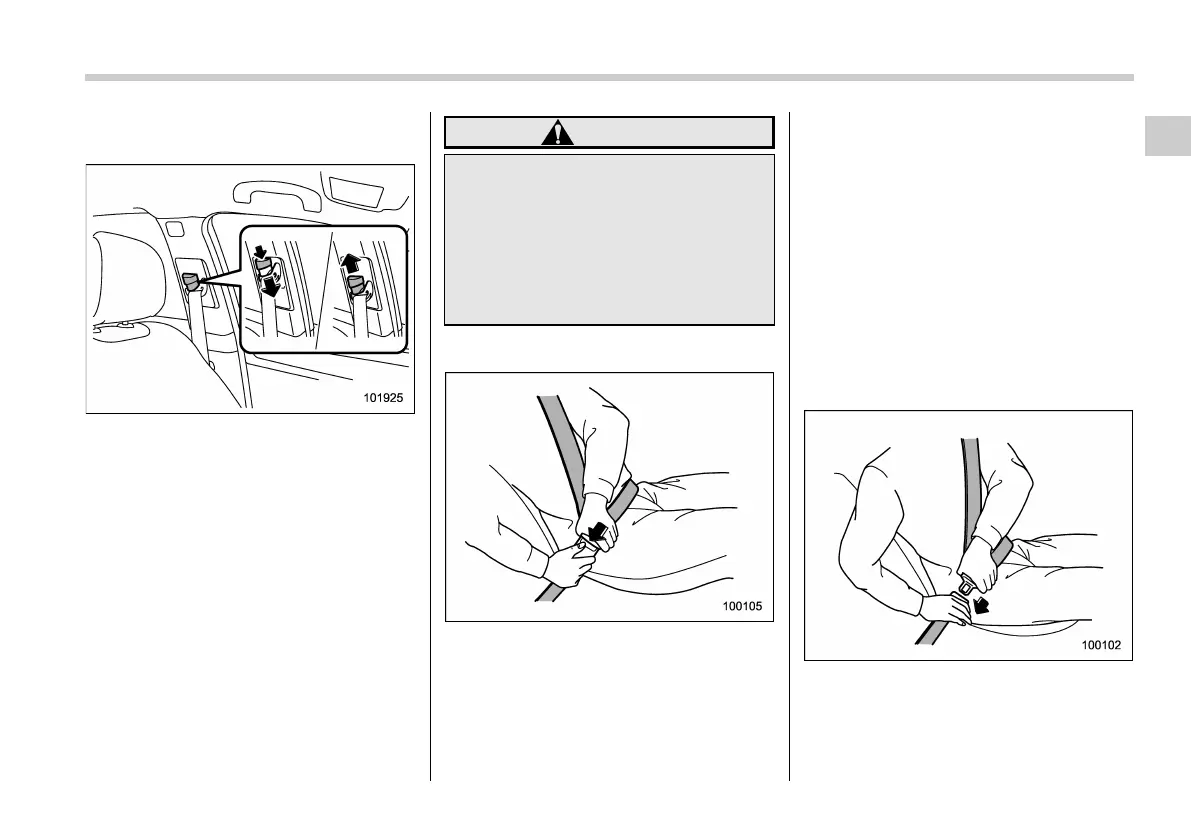 101925

100105

100102