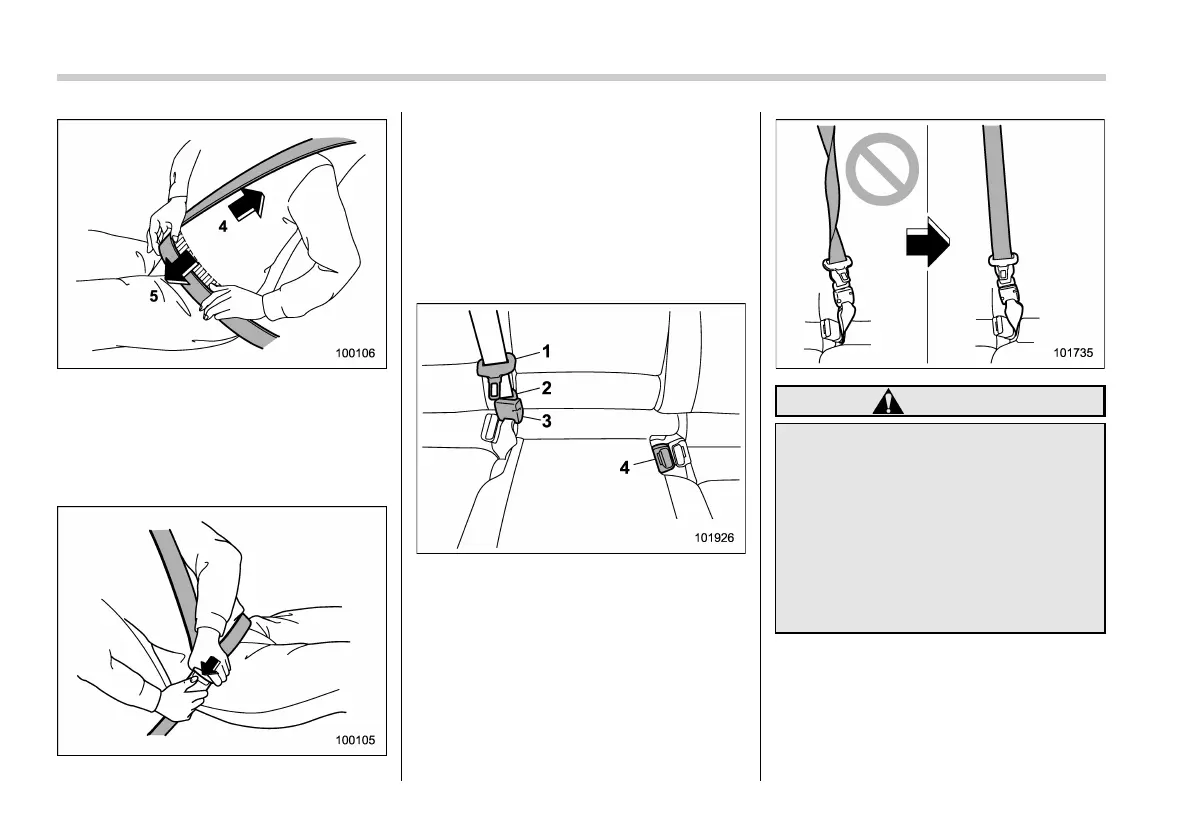 4

5

100106

100105

1

2

3

4

101926

101735