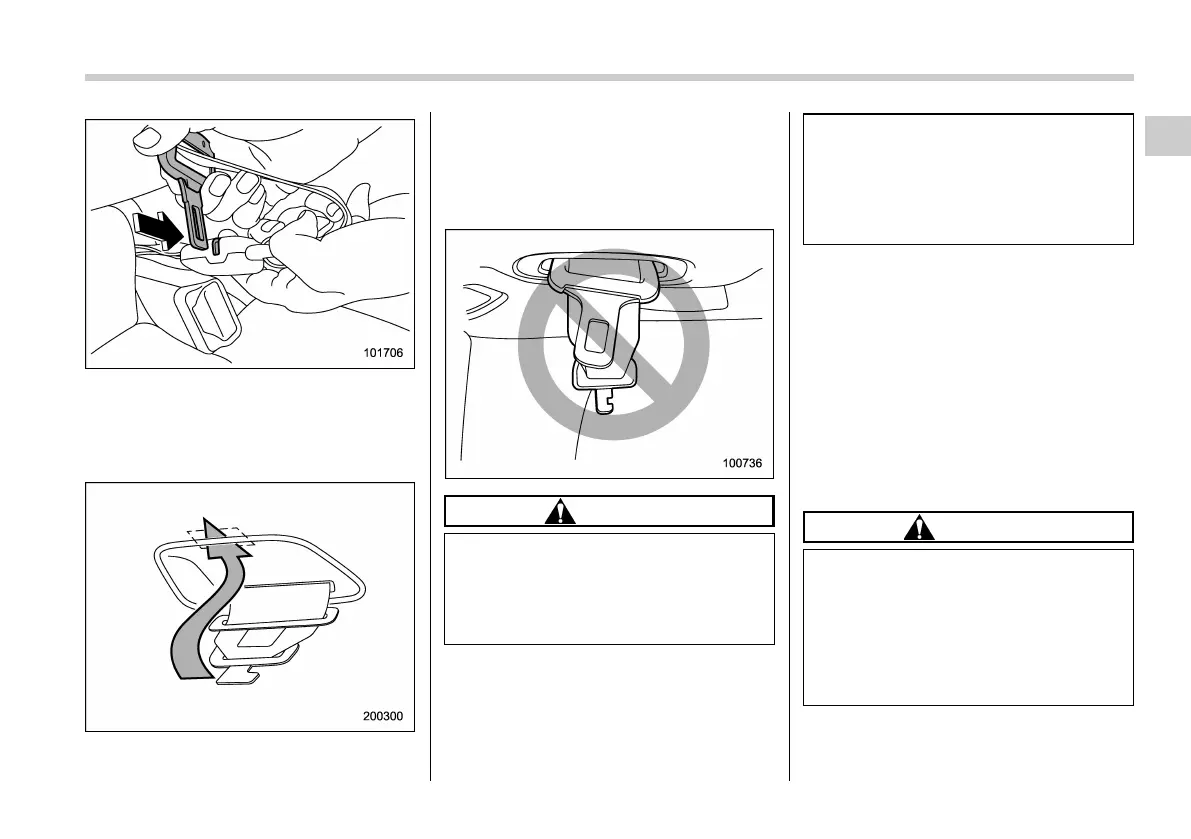 101706

200300

100736