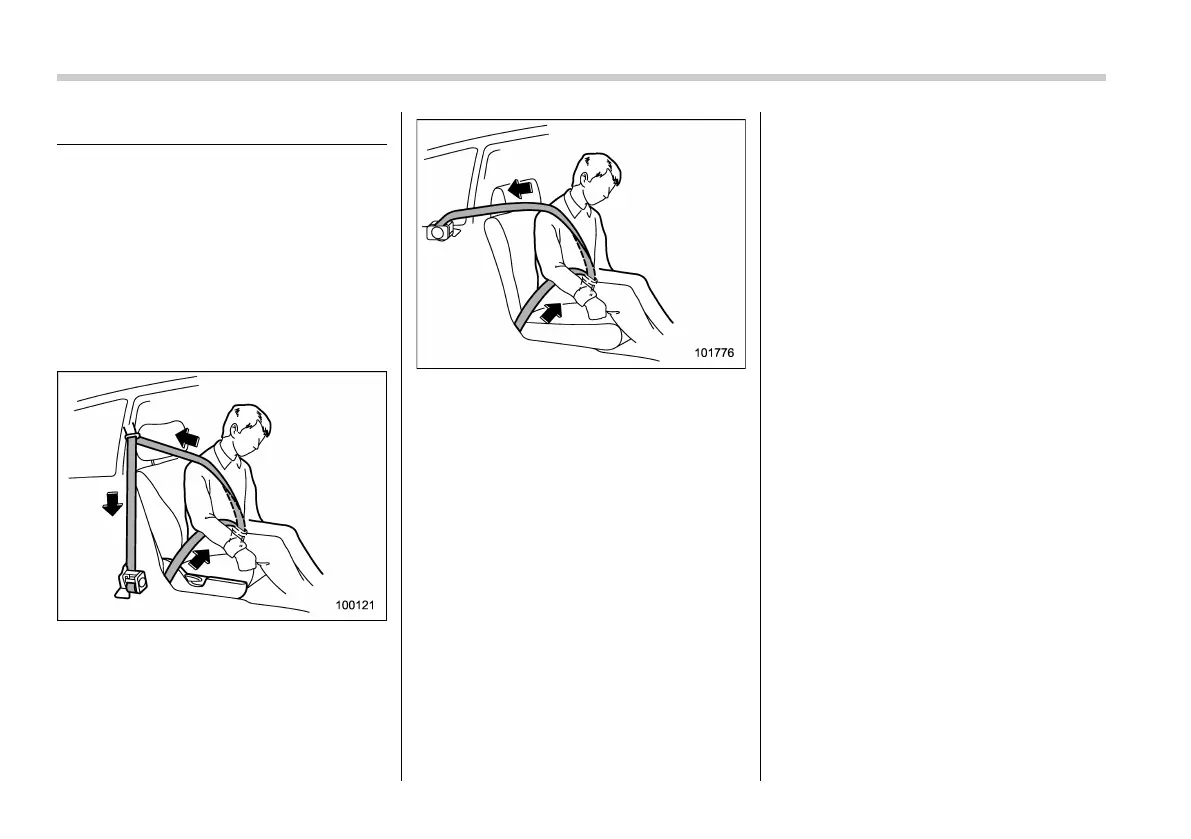 100121

101776