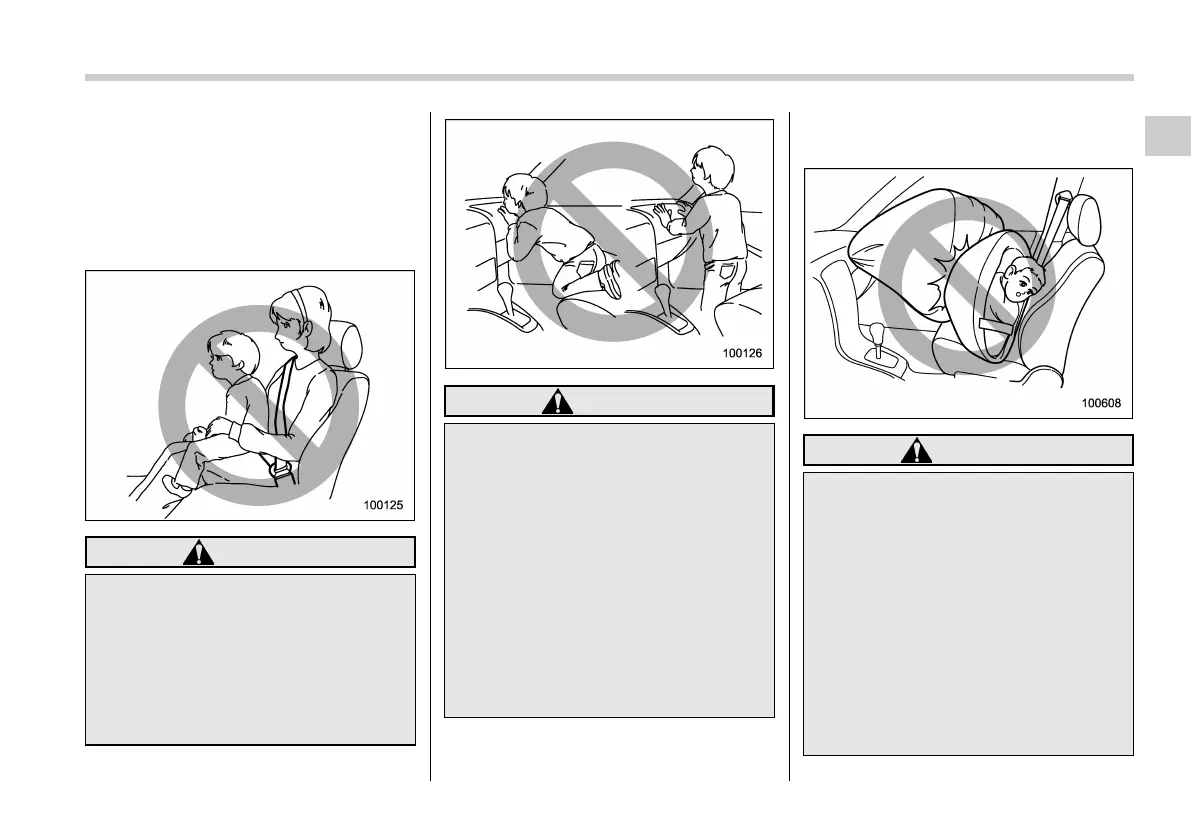 100125

100126

100608