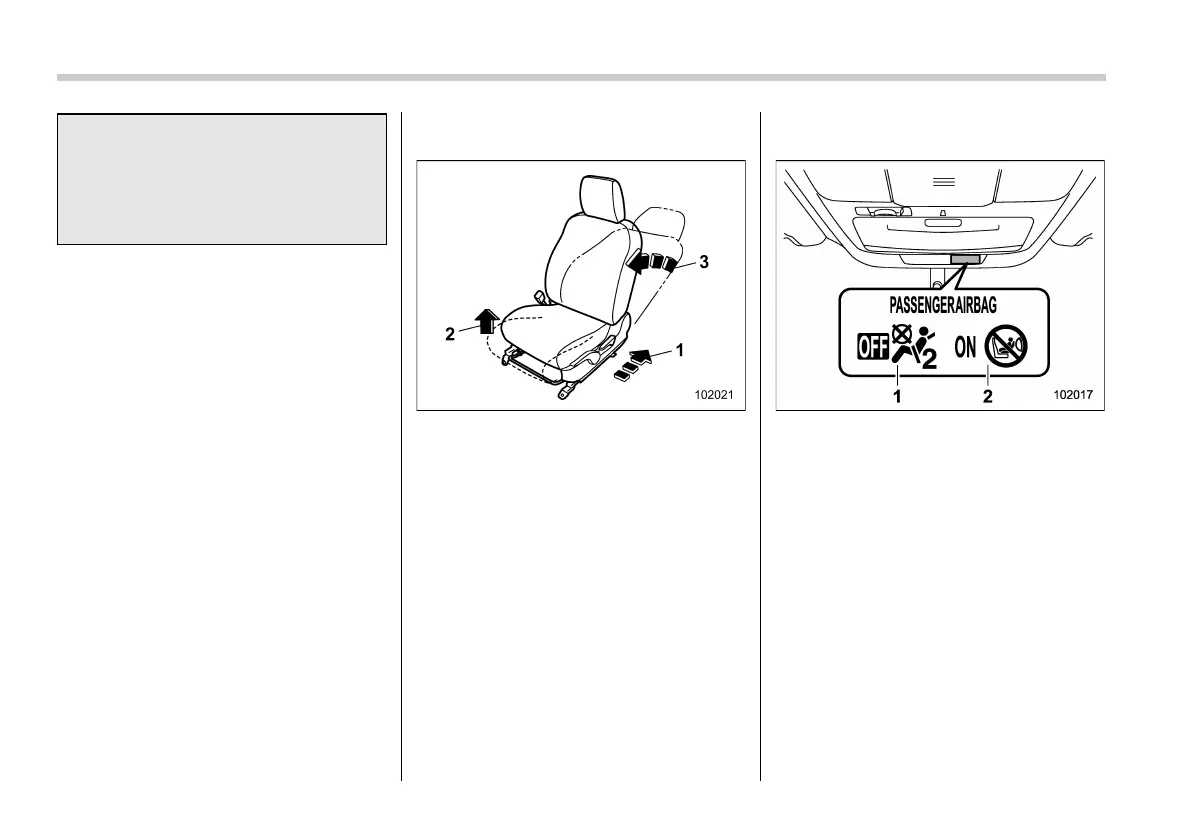 3

2

1

102021

PASSENGERAIRBAG

OFF

2

ON

1

2

102017