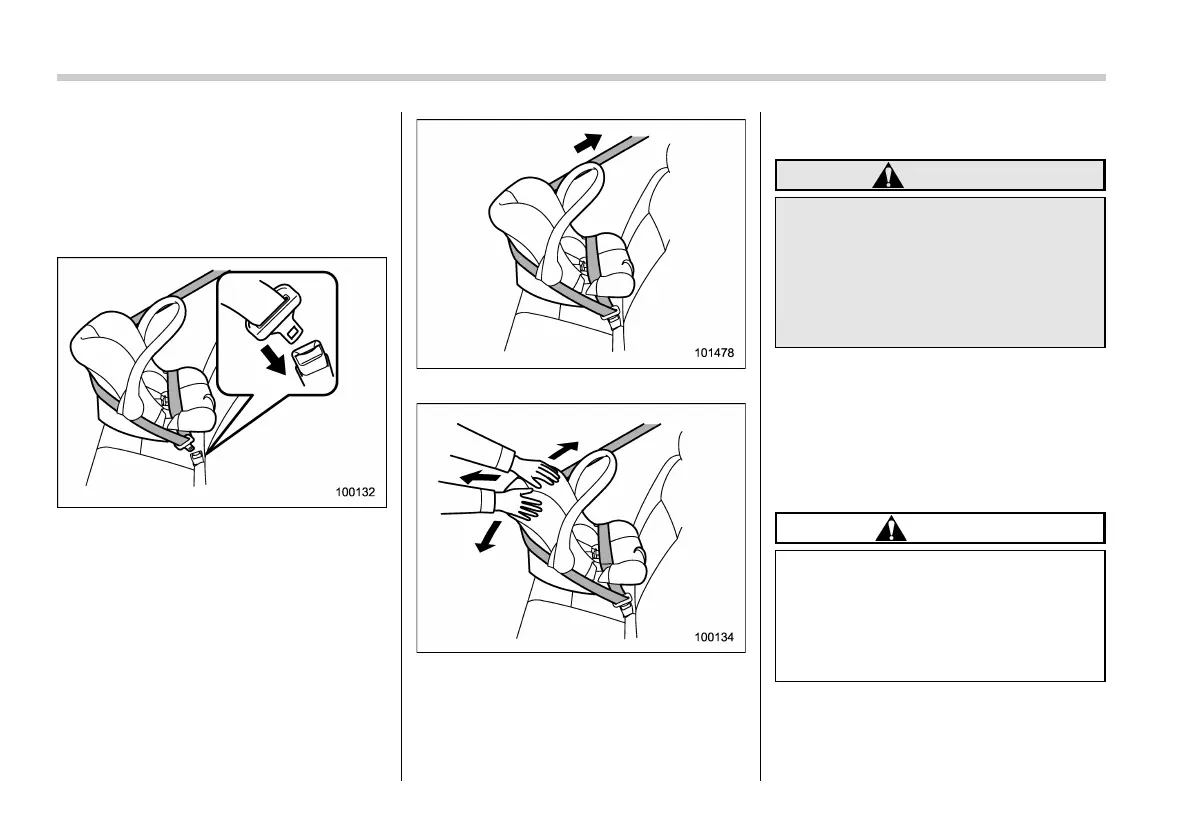 100132

101478

100134