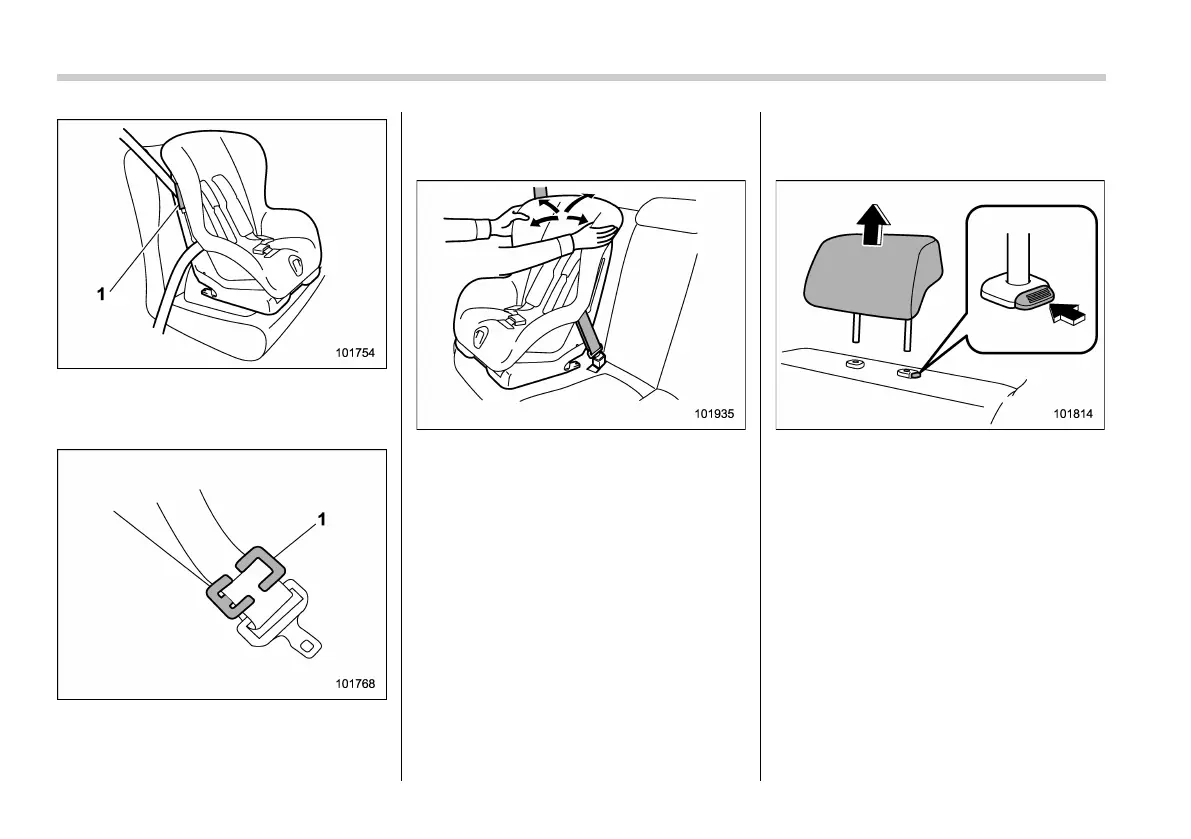 1

101754

1

101768

101935

101814