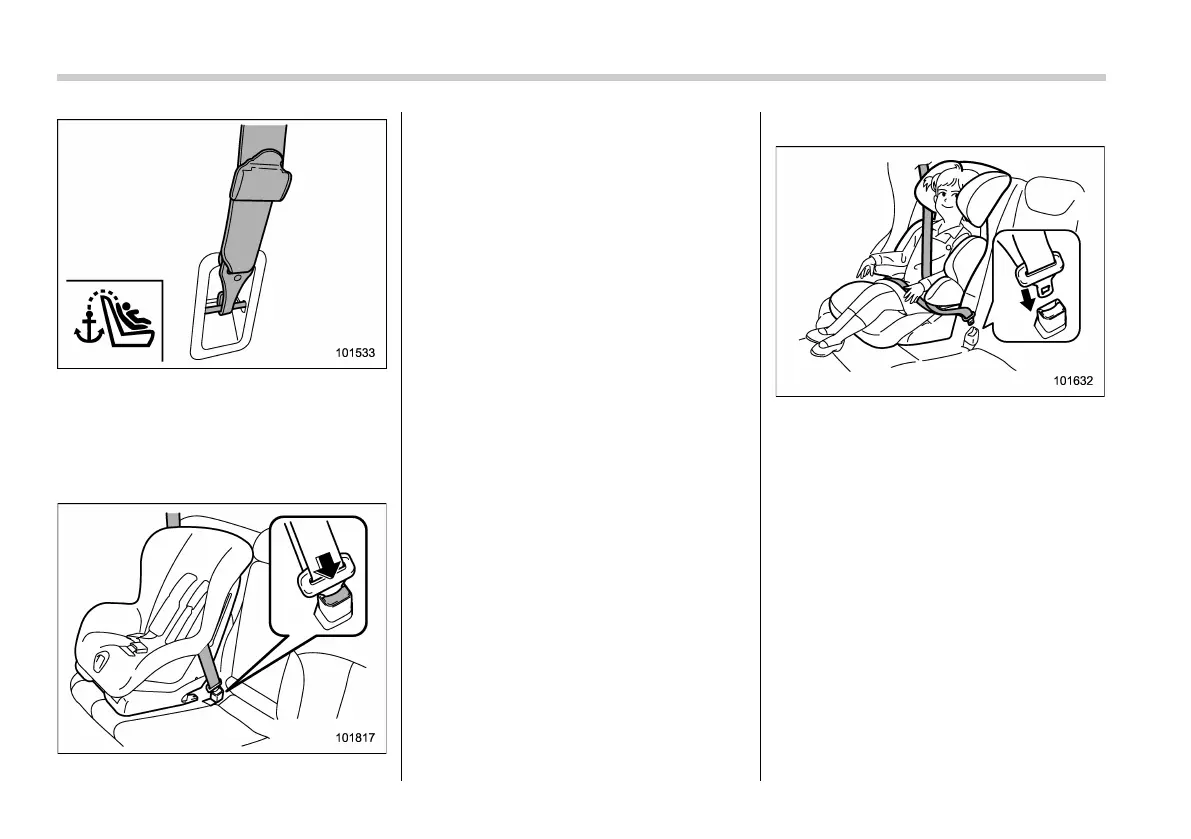 101533

101817

101632