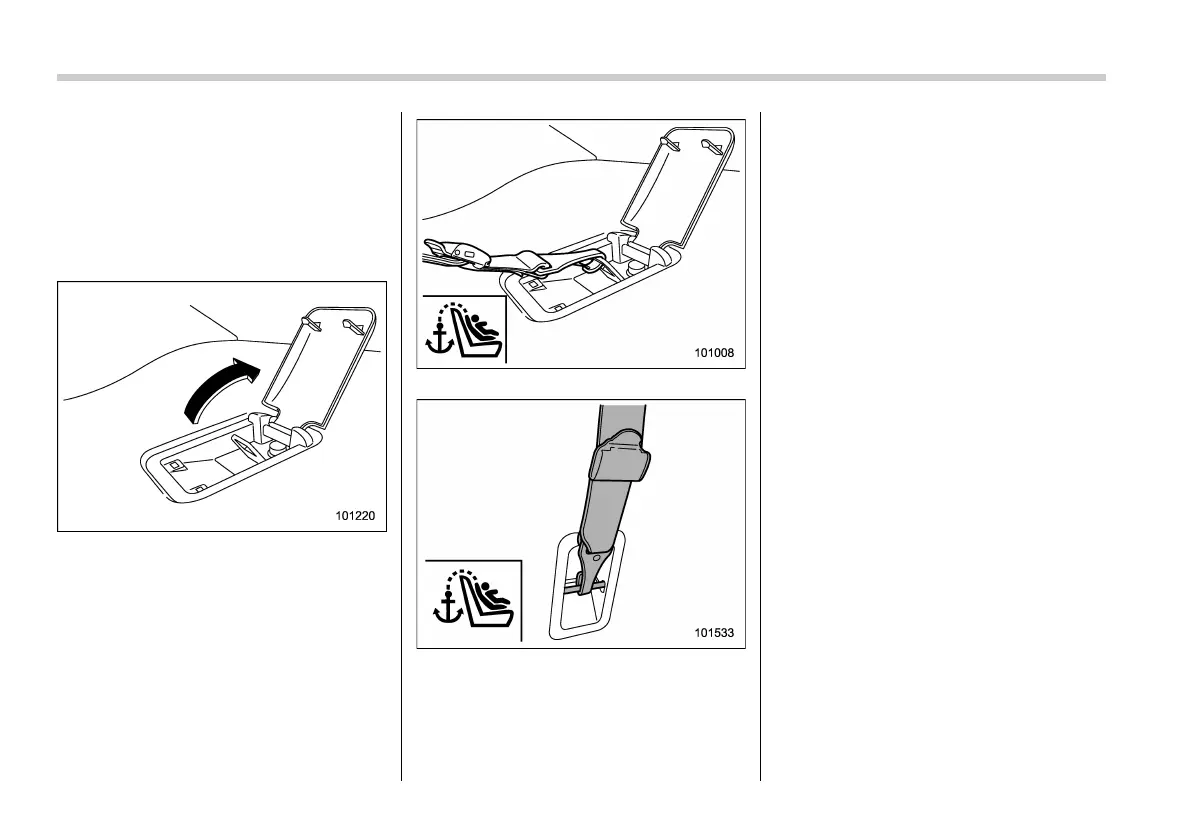 101220

101008

101533