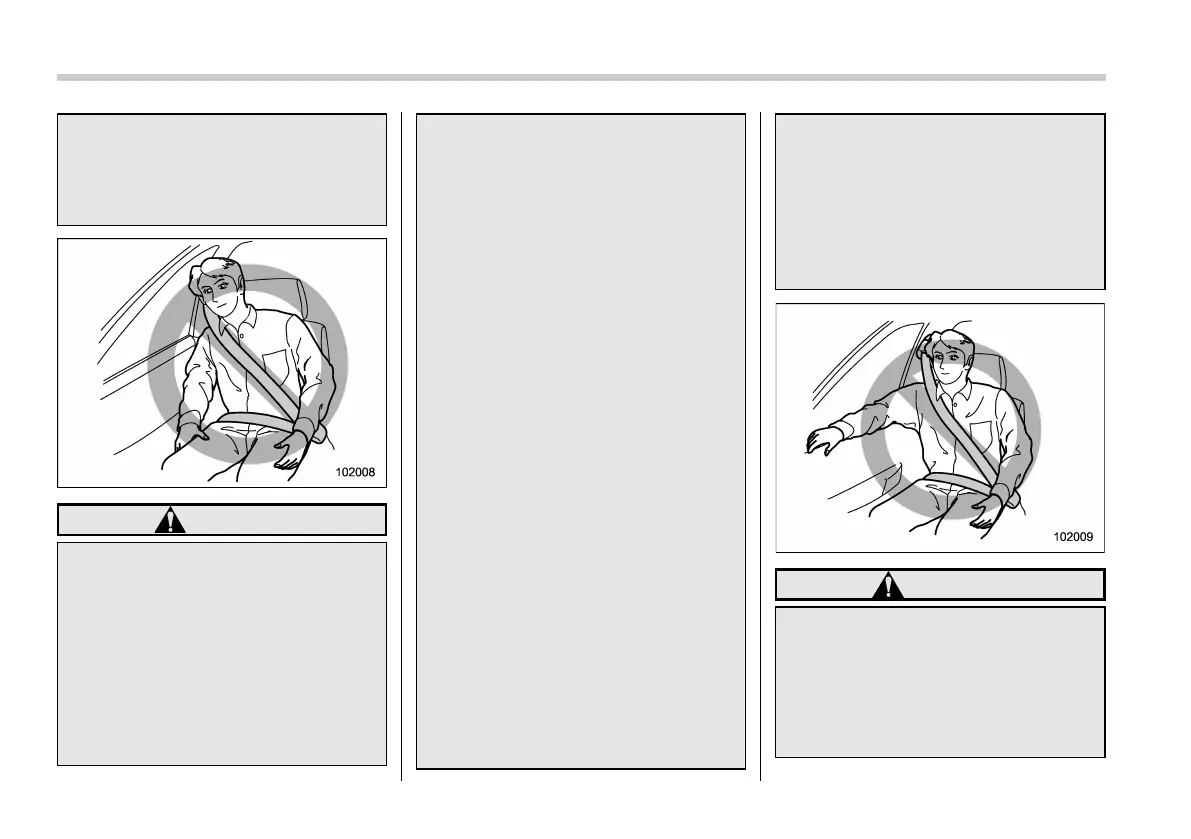 102008

102009