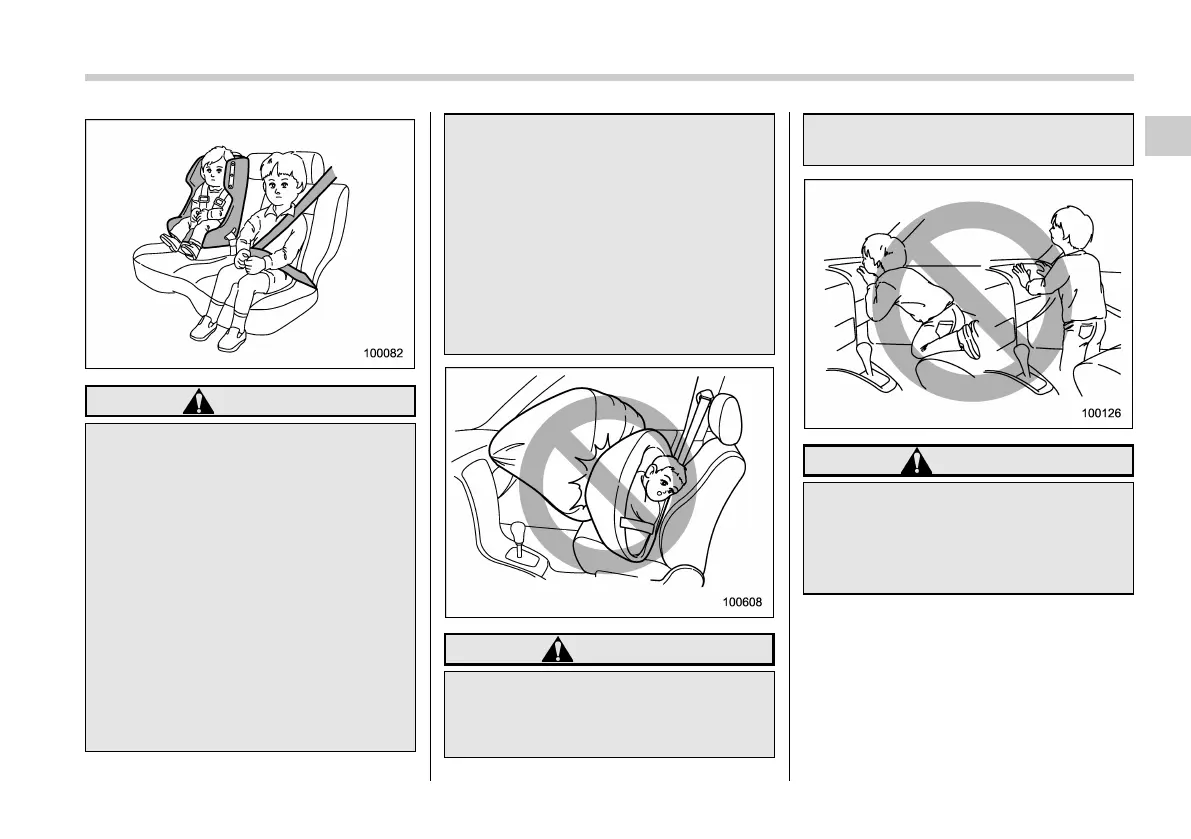 100082

100608

100126