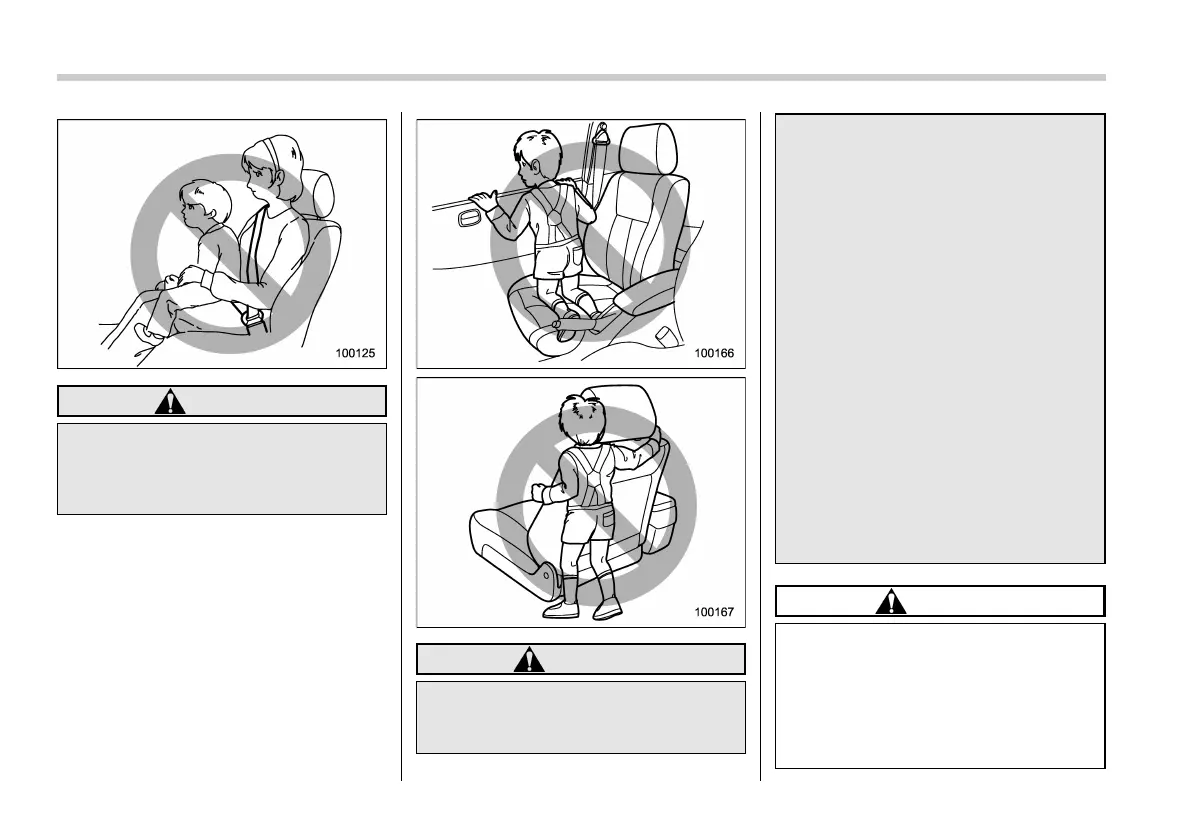 100125

100166

100167