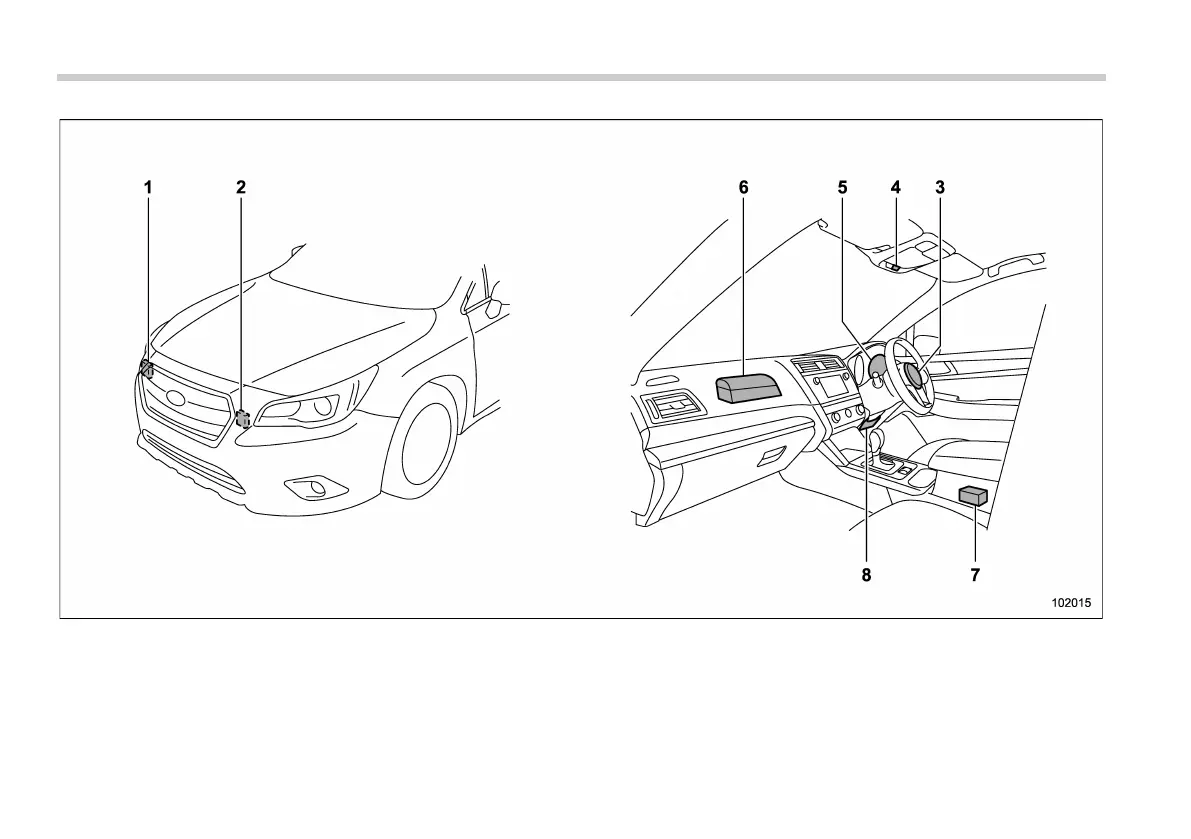 1 2

6 5 4 3

8 7

102015