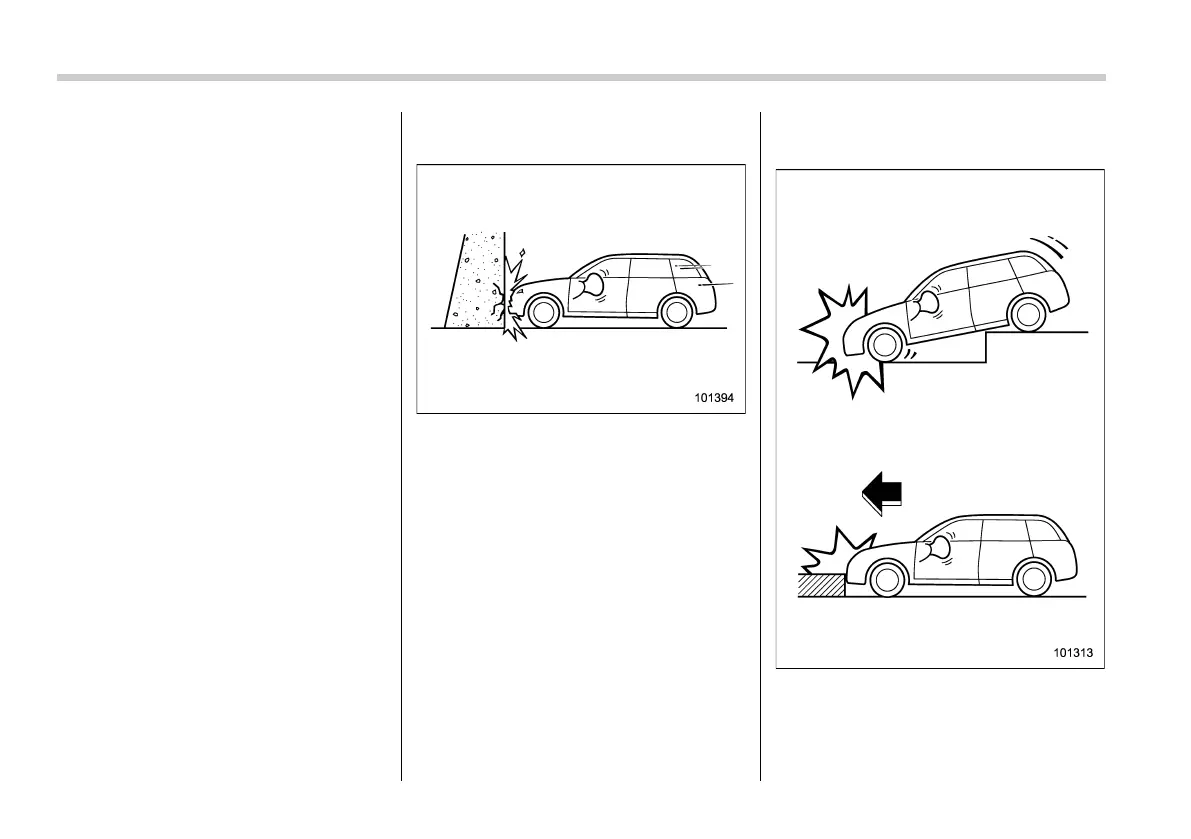 101394

101313