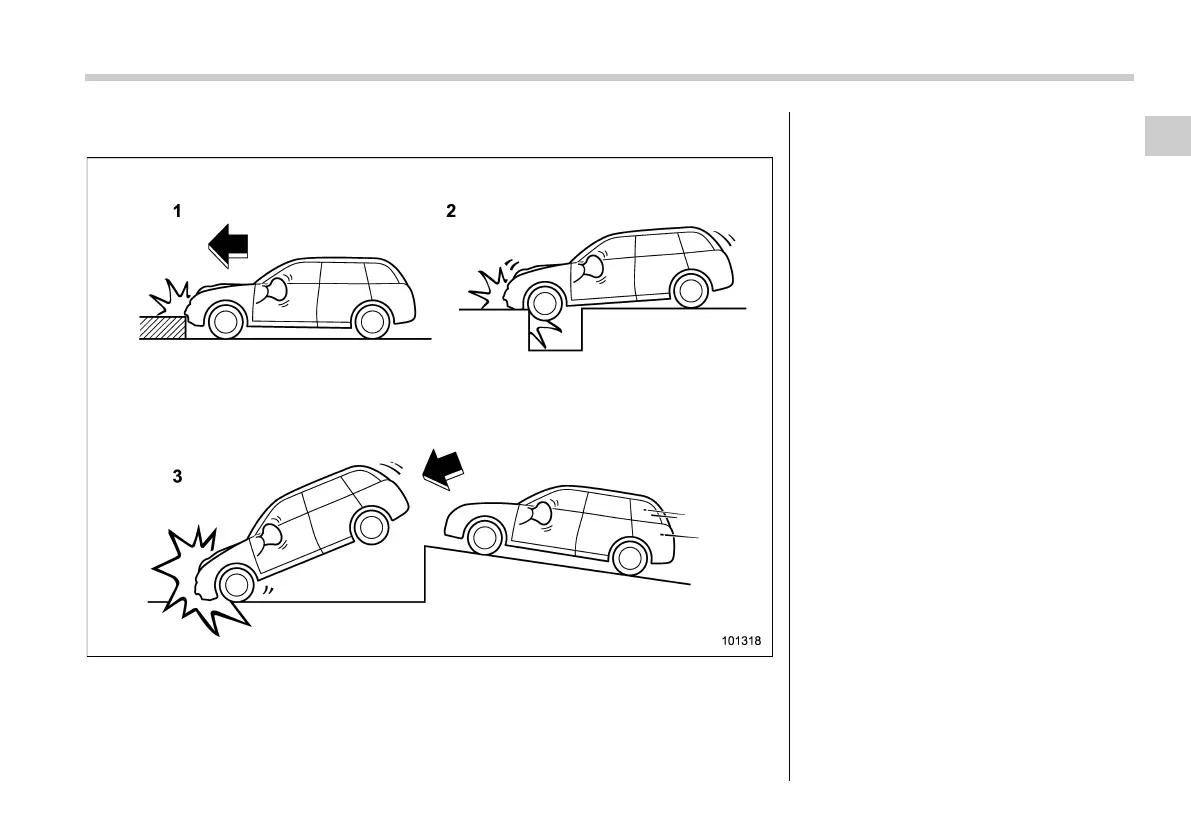 1

2

3

101318