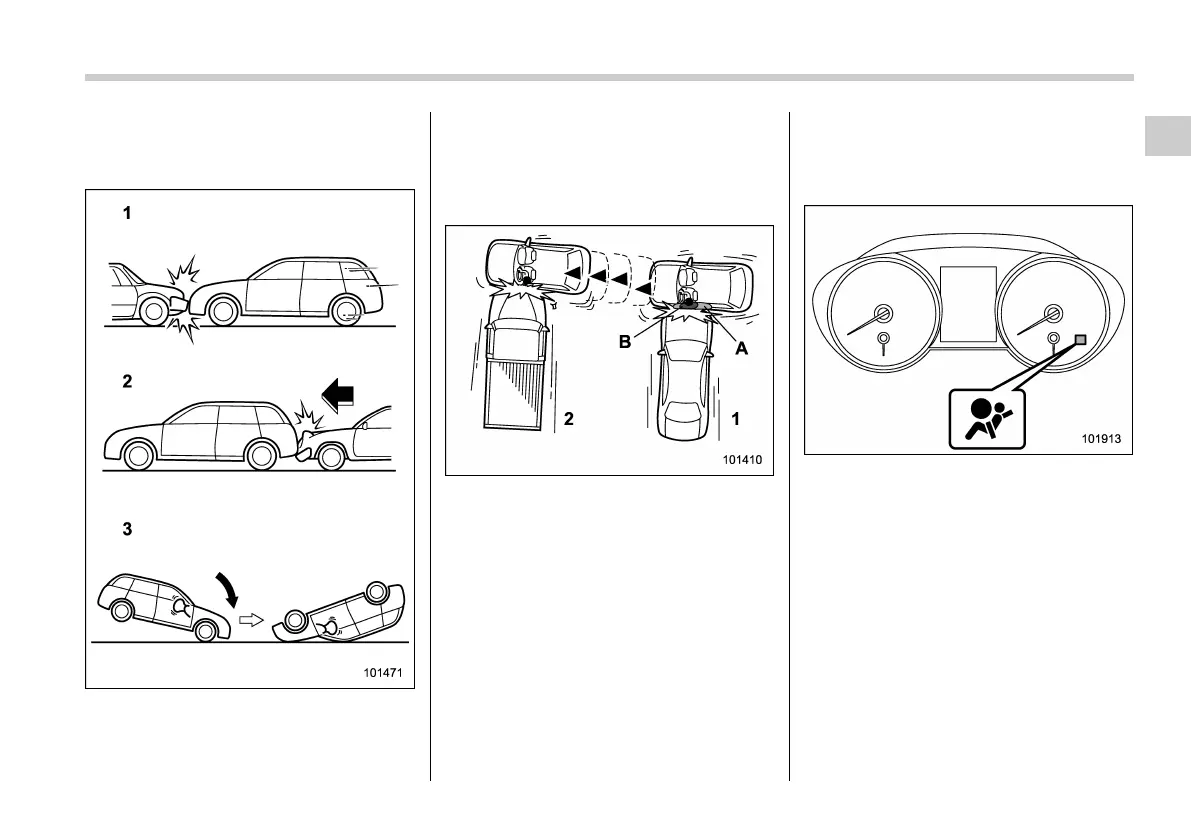 1

2

3

101471

B

A

2

1

101410

101913