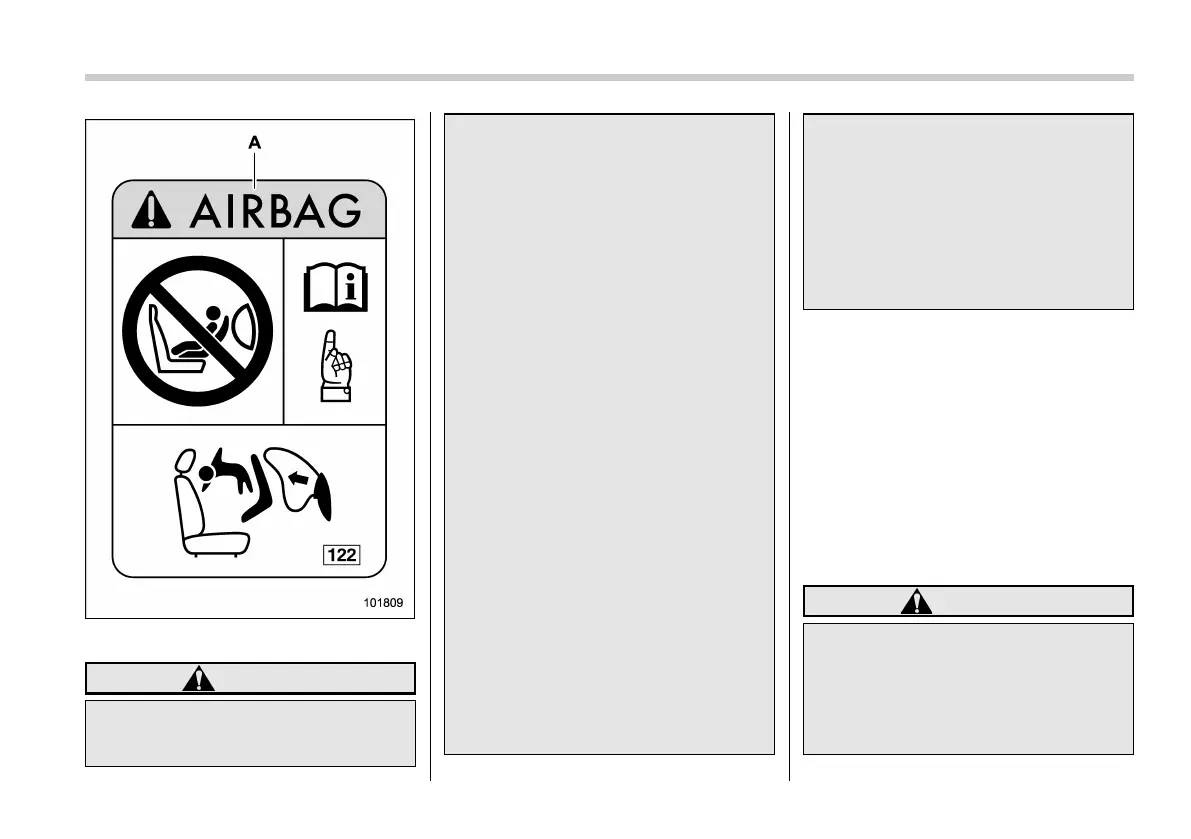 A

AIRBAG

122

101809