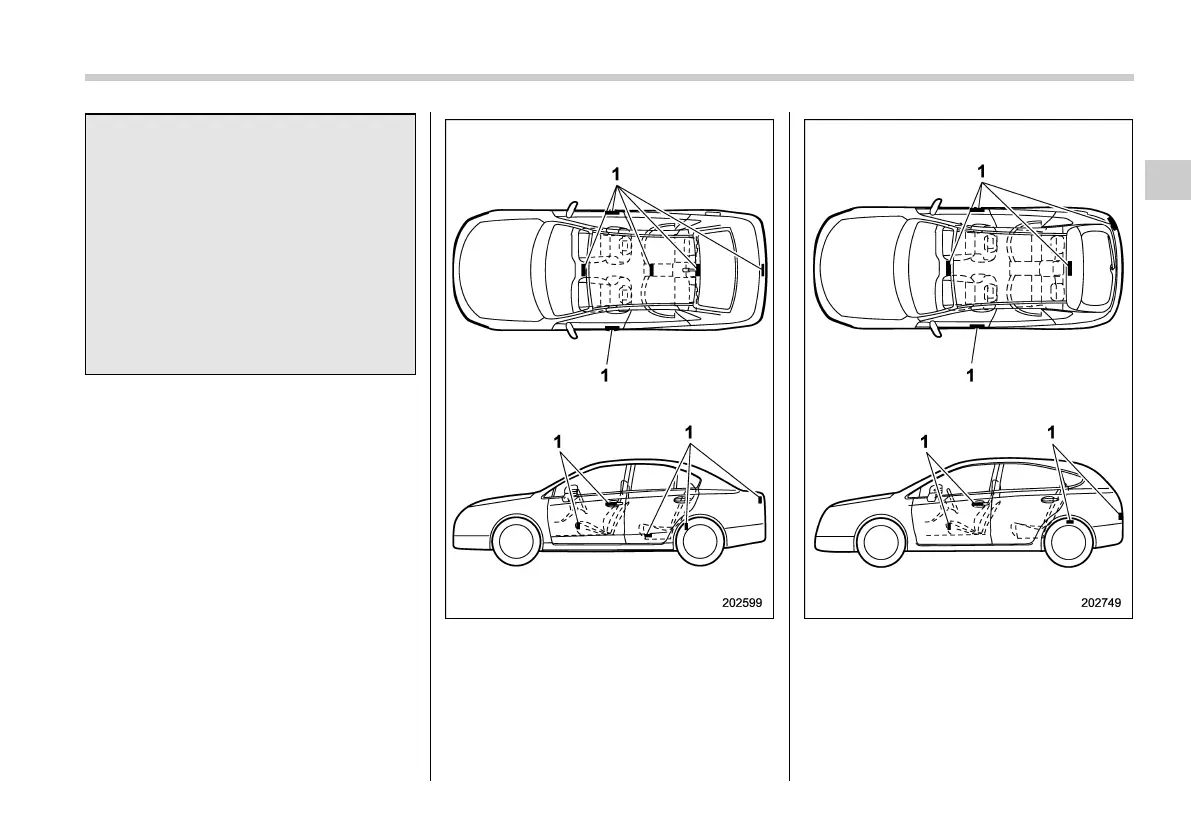 1

1

1

1

202599

1

1

1

1

202749