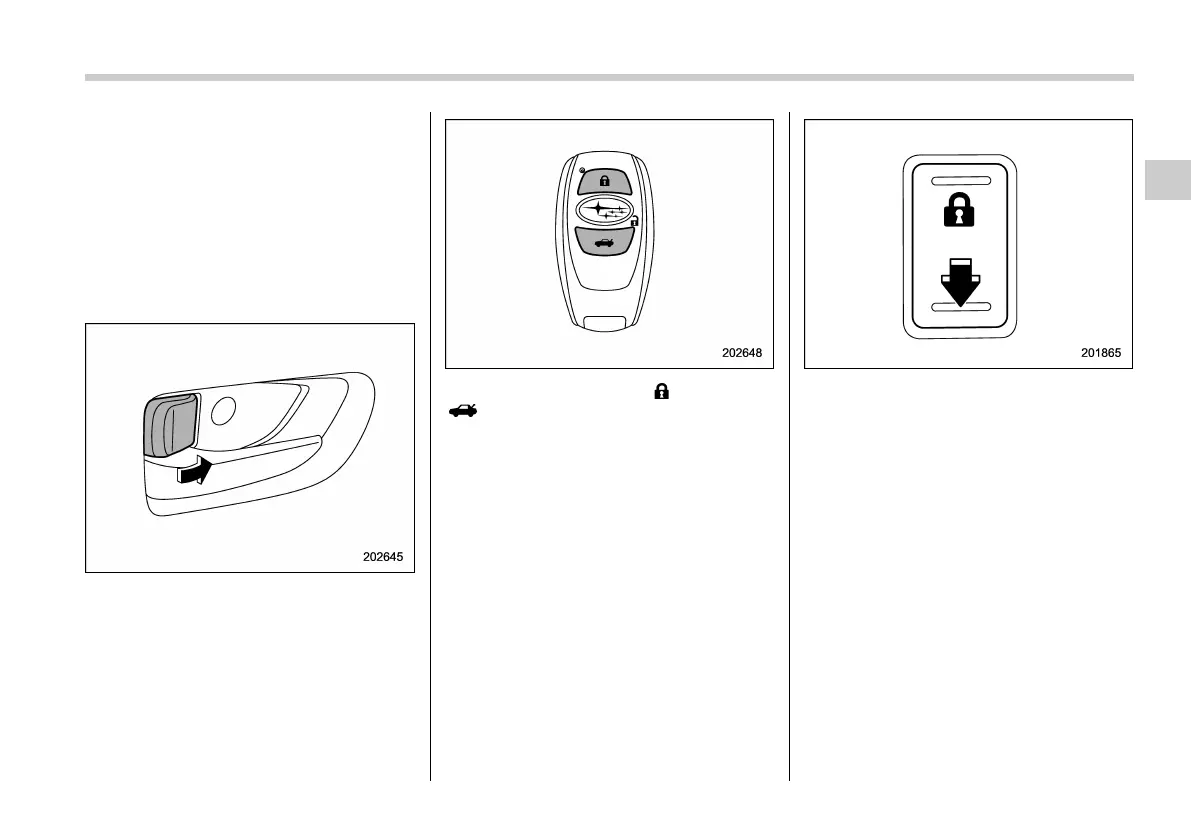 202645

202648

201865