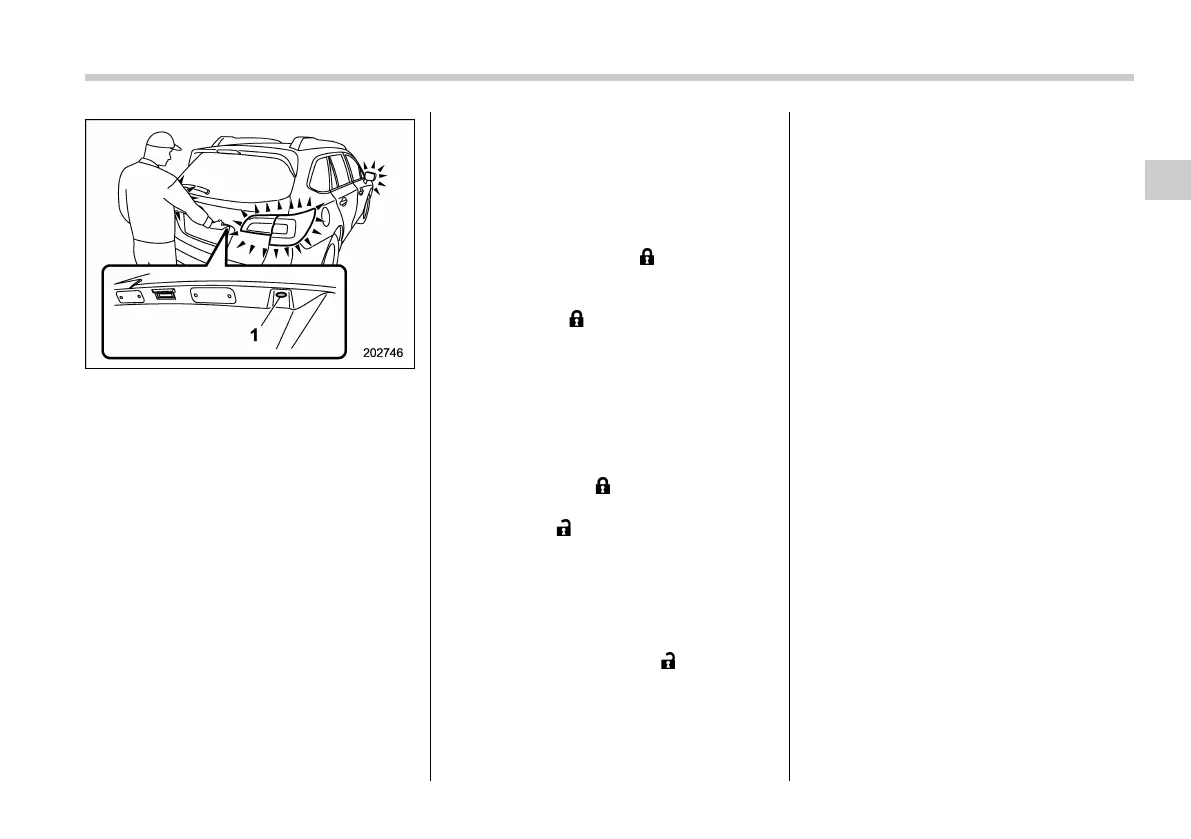 1

202746