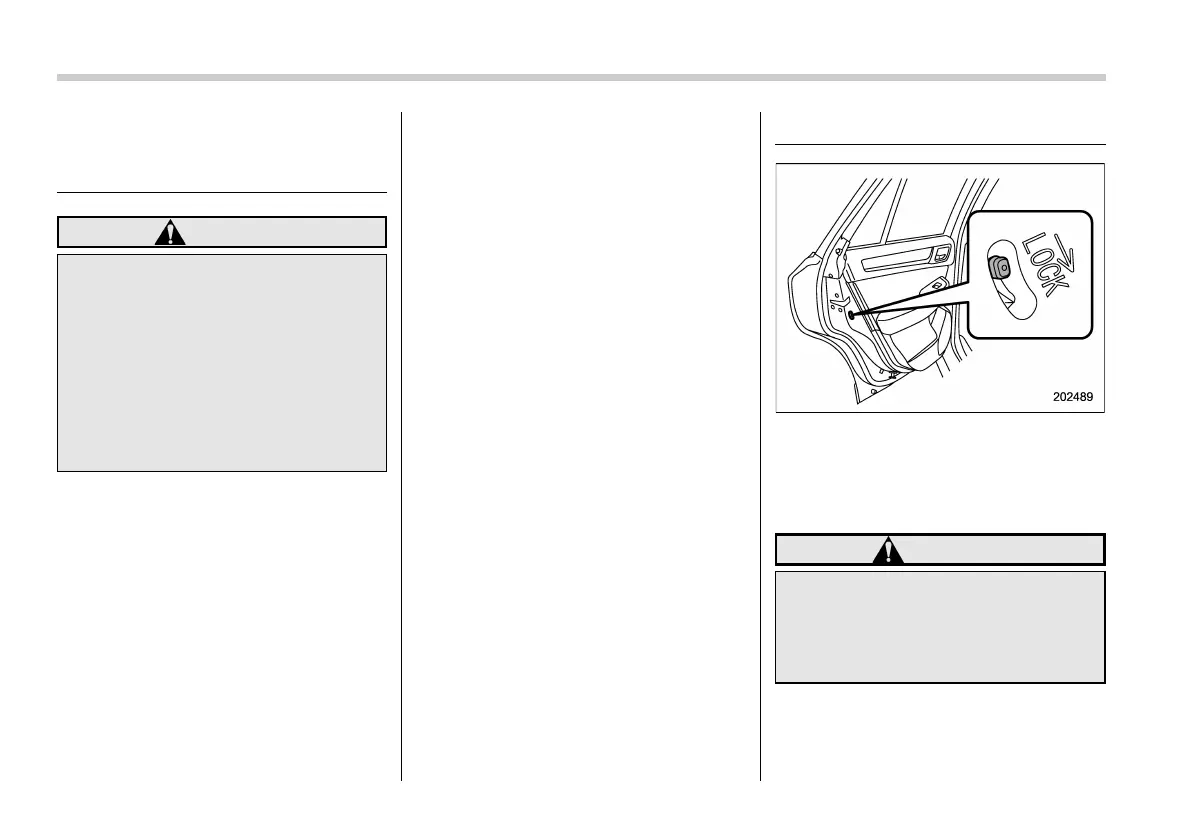 LOCK

202489