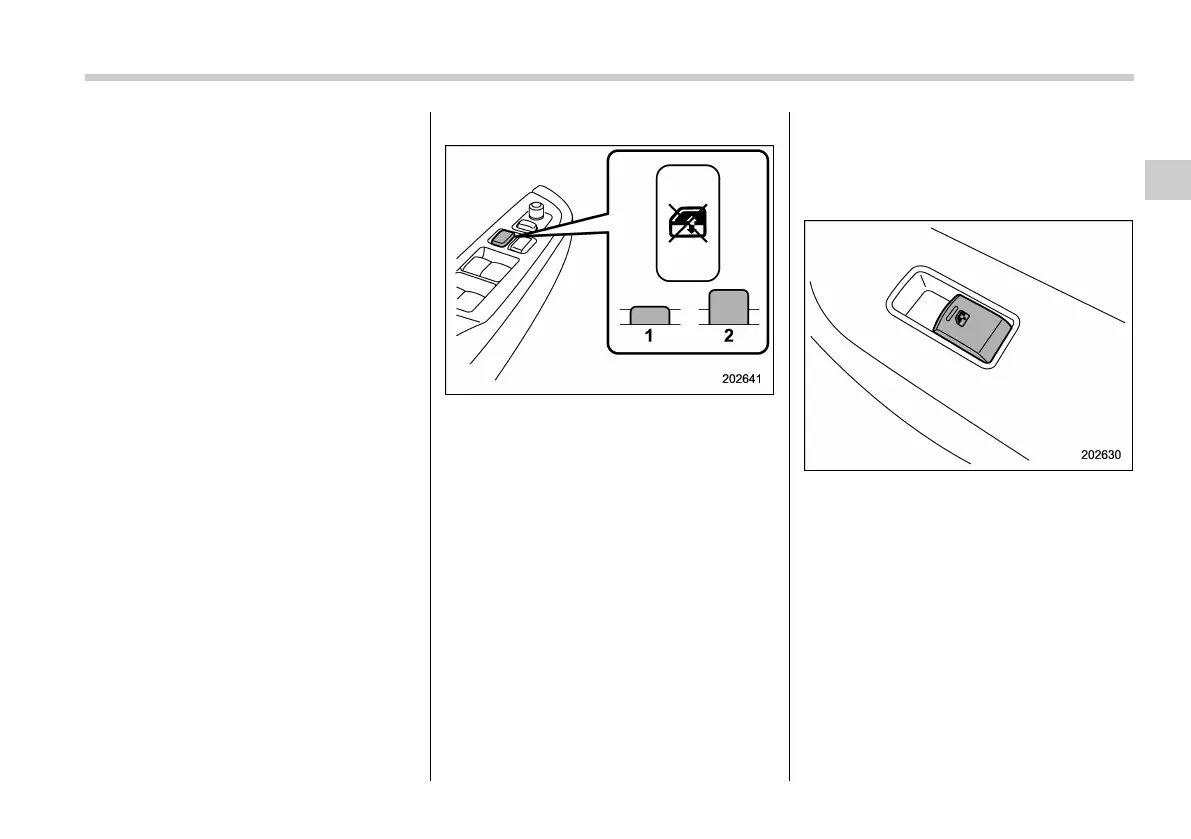 1
2
202641

202630