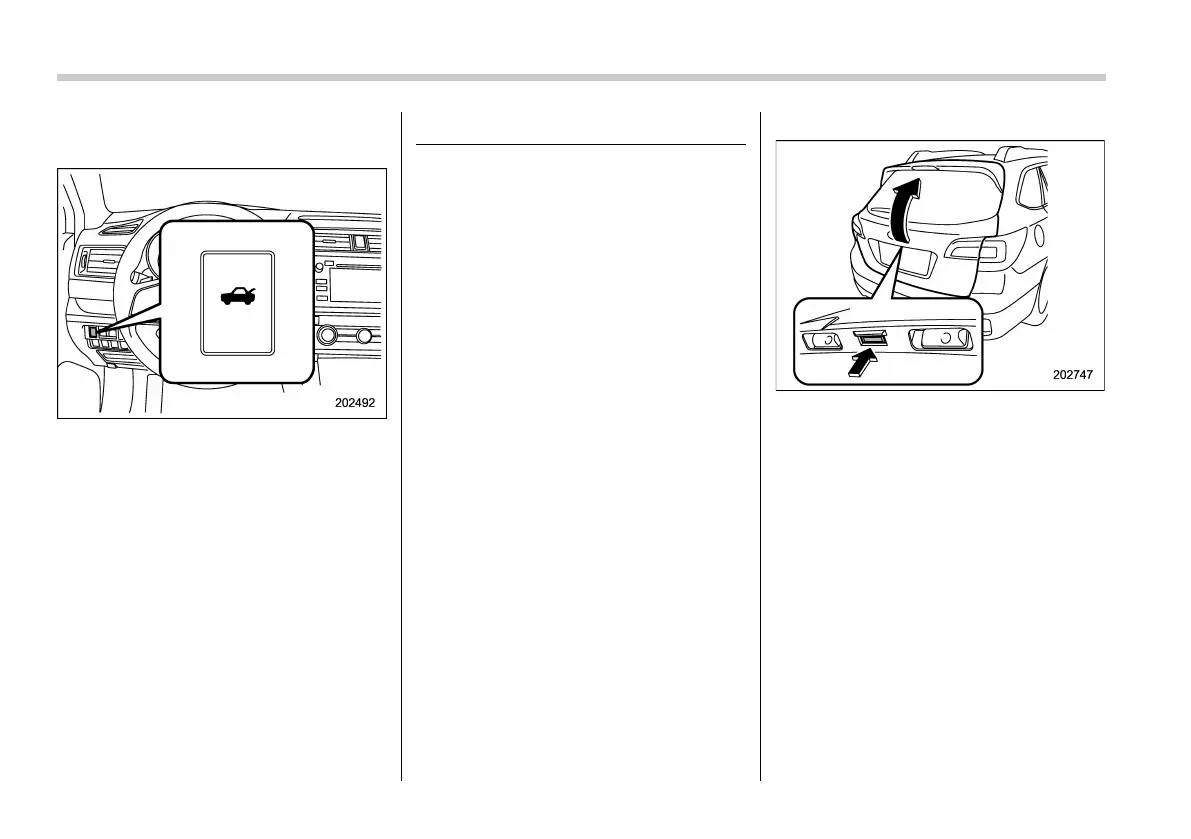 202492

202747