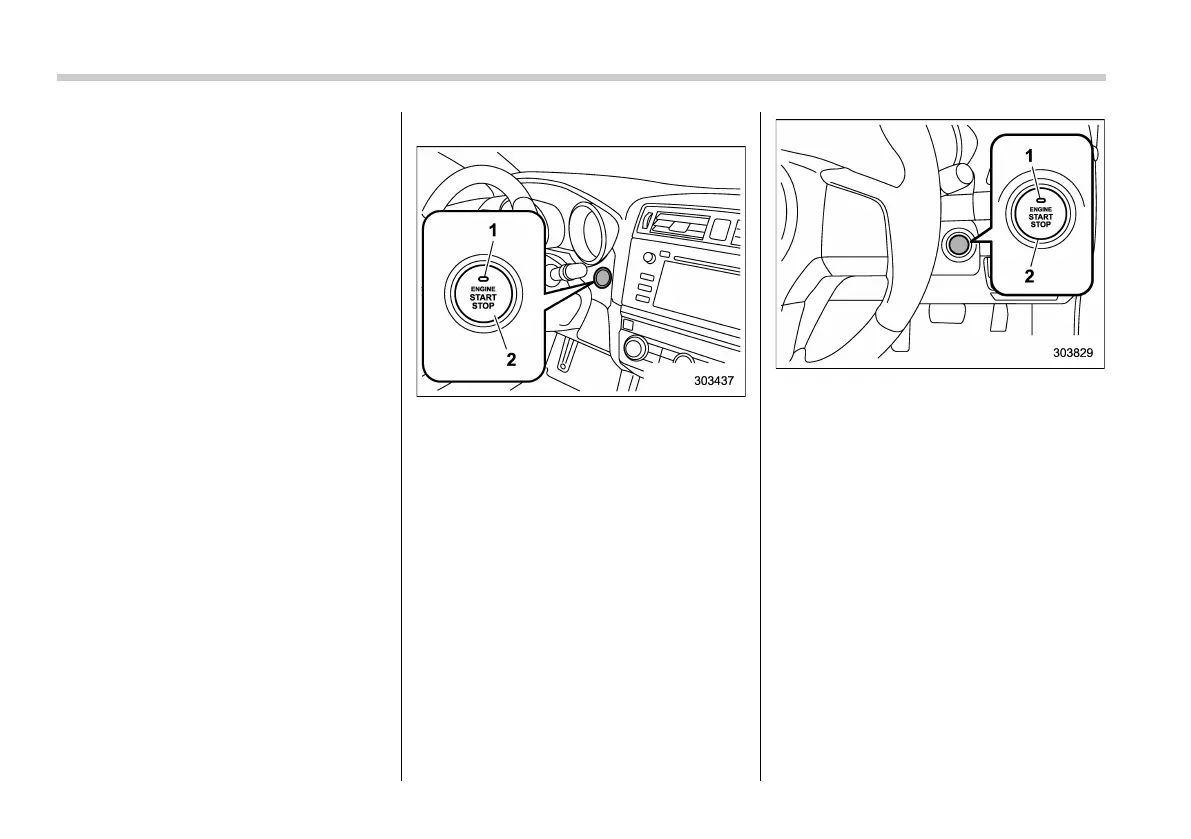 1

ENGINE
START
STOP

2

303437

1

ENGINE
START
STOP

2

303829