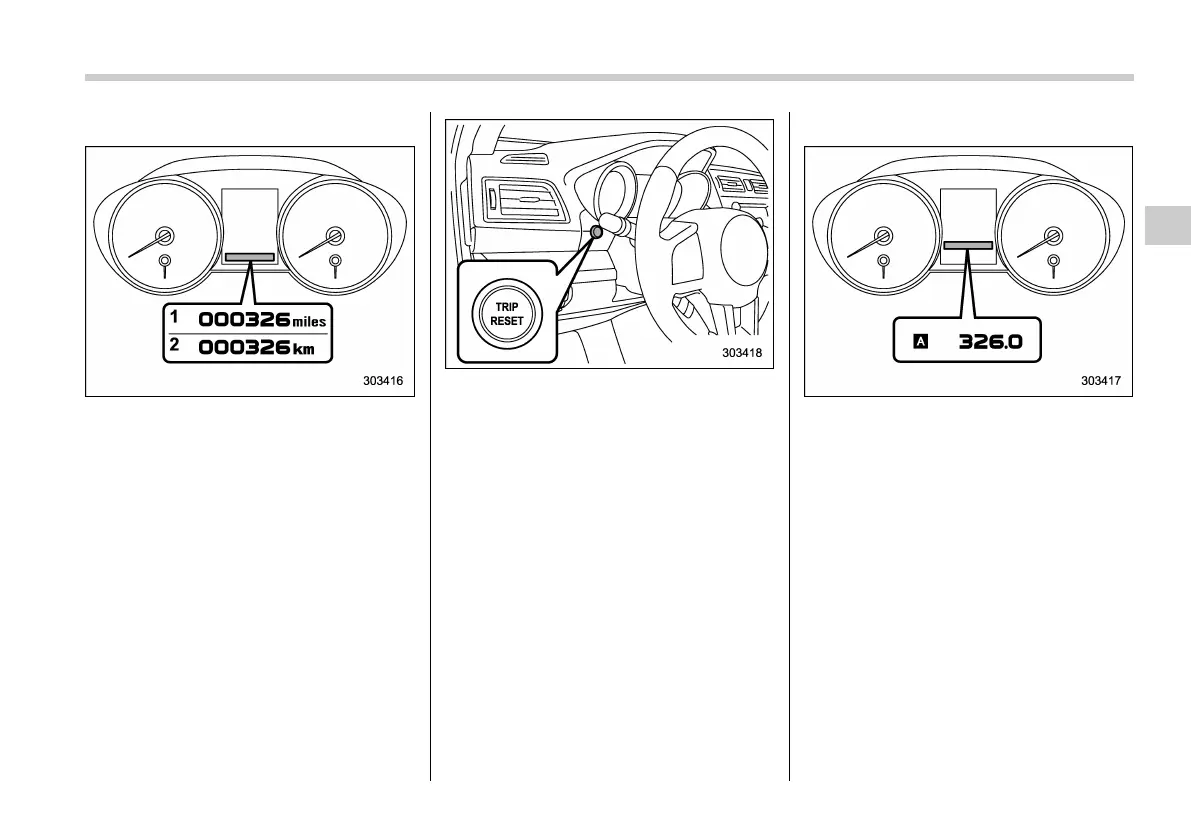 1 000326 miles
2 000326 km

303416

TRIP
RESET

303418

A 326.0

303417