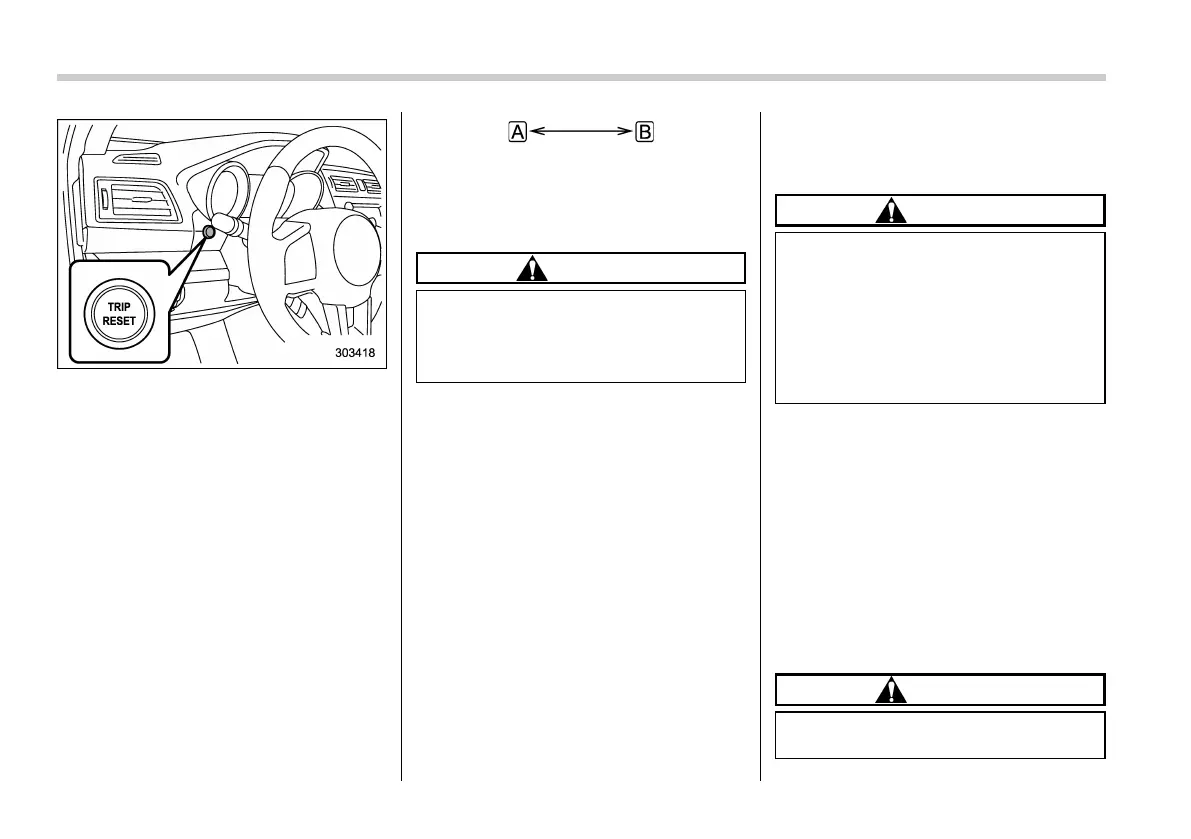 TRIP
RESET

303418

A B