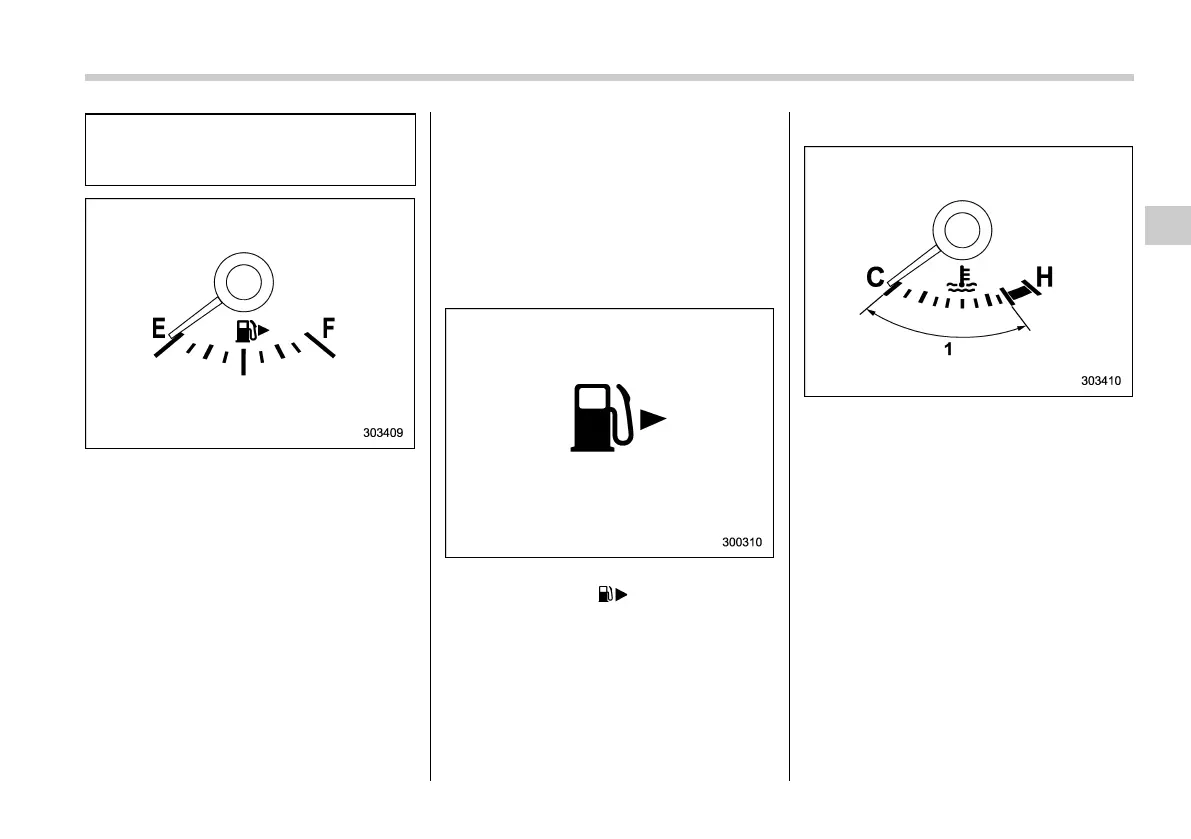 E

F

303409

300310

C

H

1

303410