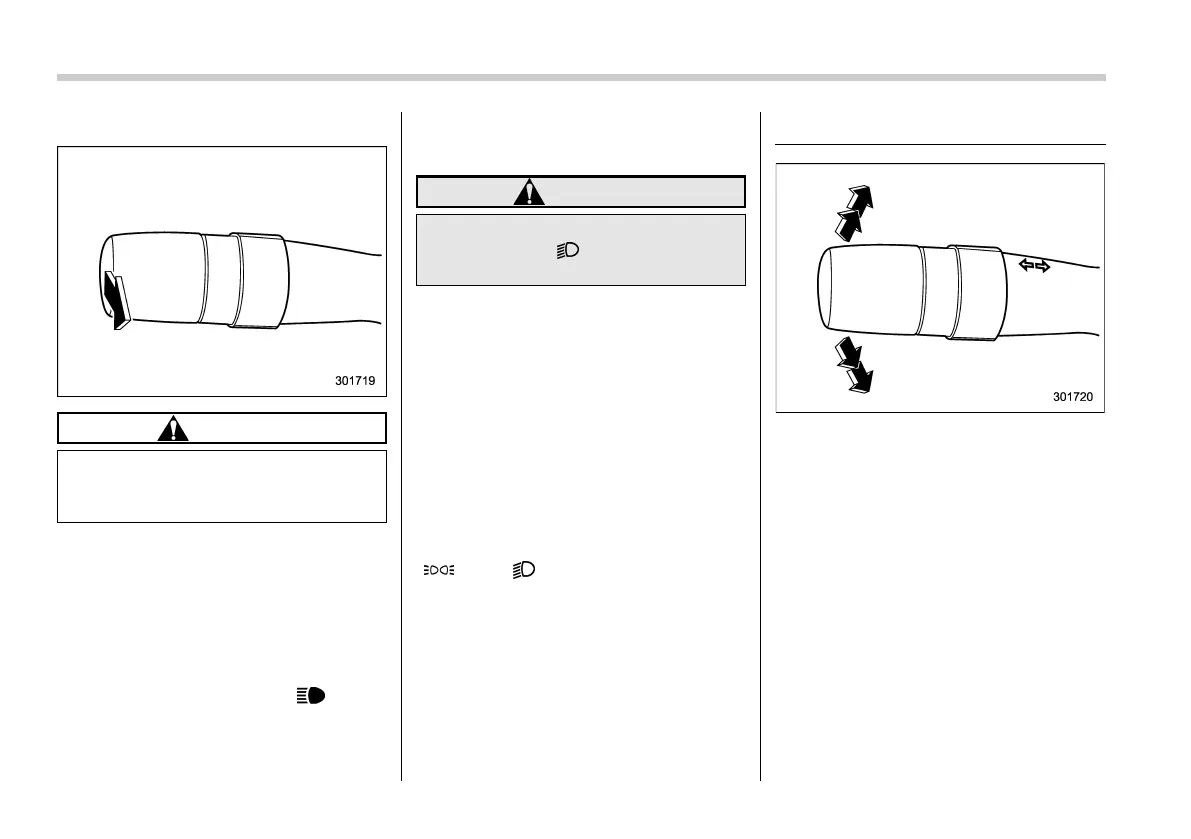 301719

301720