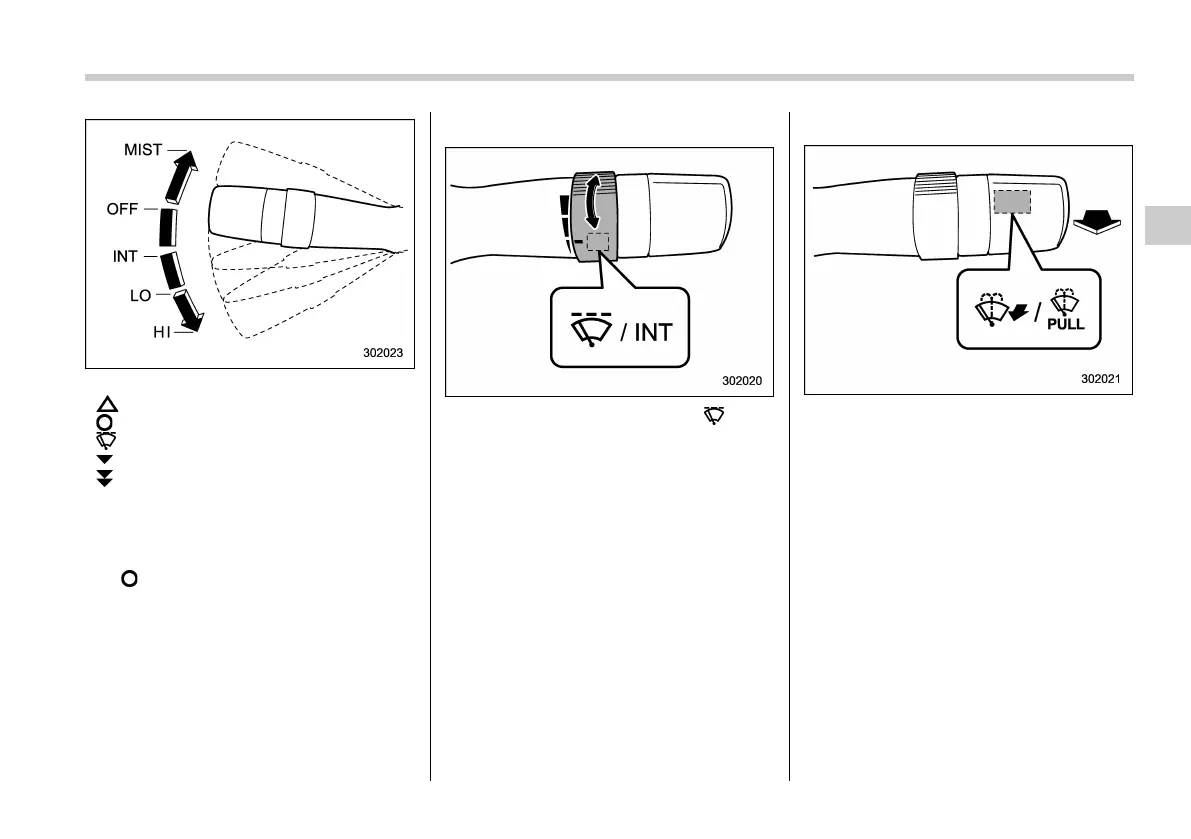 MIST
OFF
INT
LO
HI
302023

/ INT
302020

/
PULL
302021