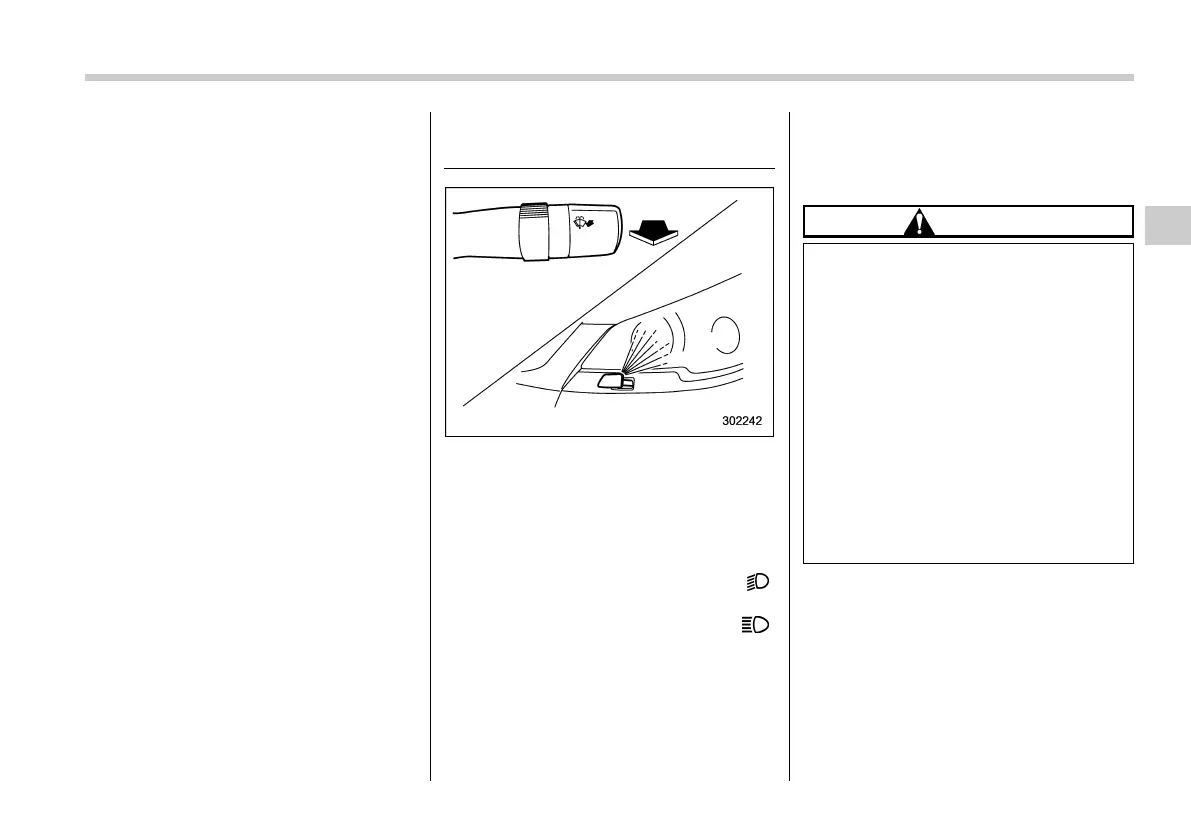 302242