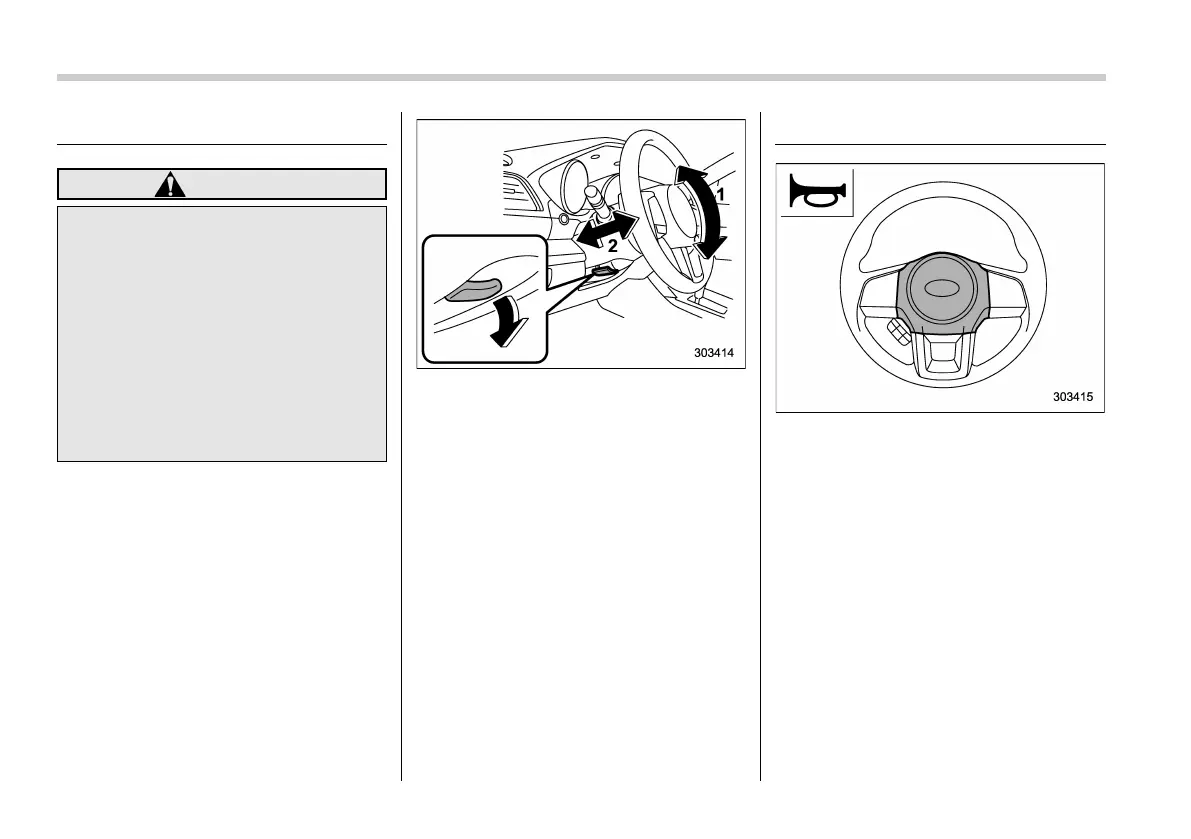 1

2

303414

303415