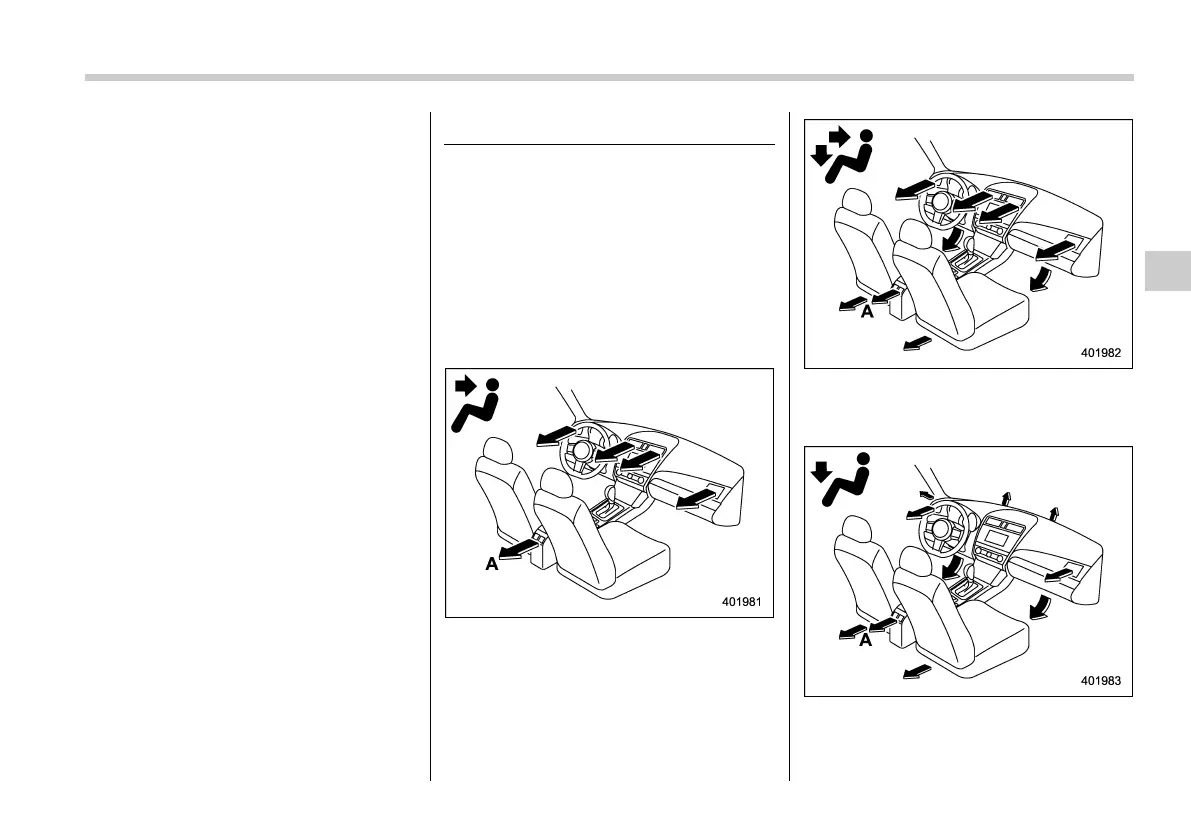 A

401981

A

401982

A

401983