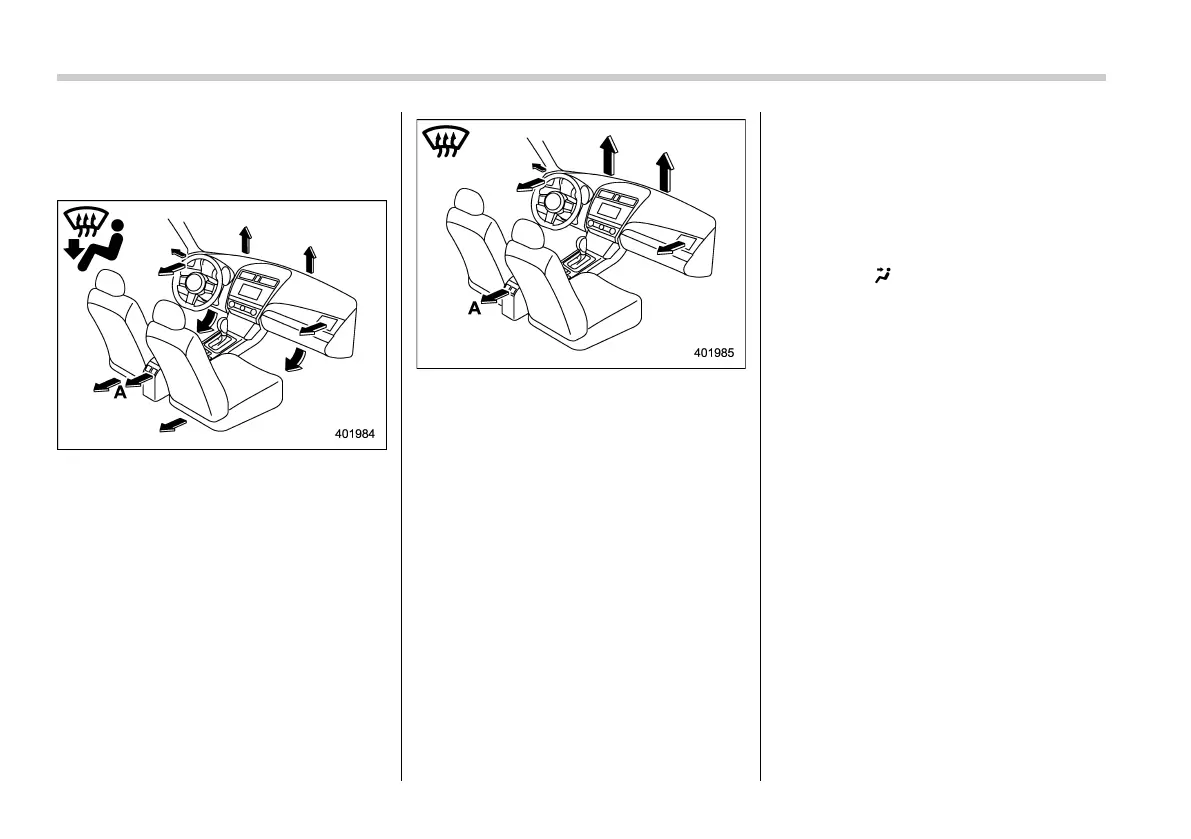 A

401984

A

401985