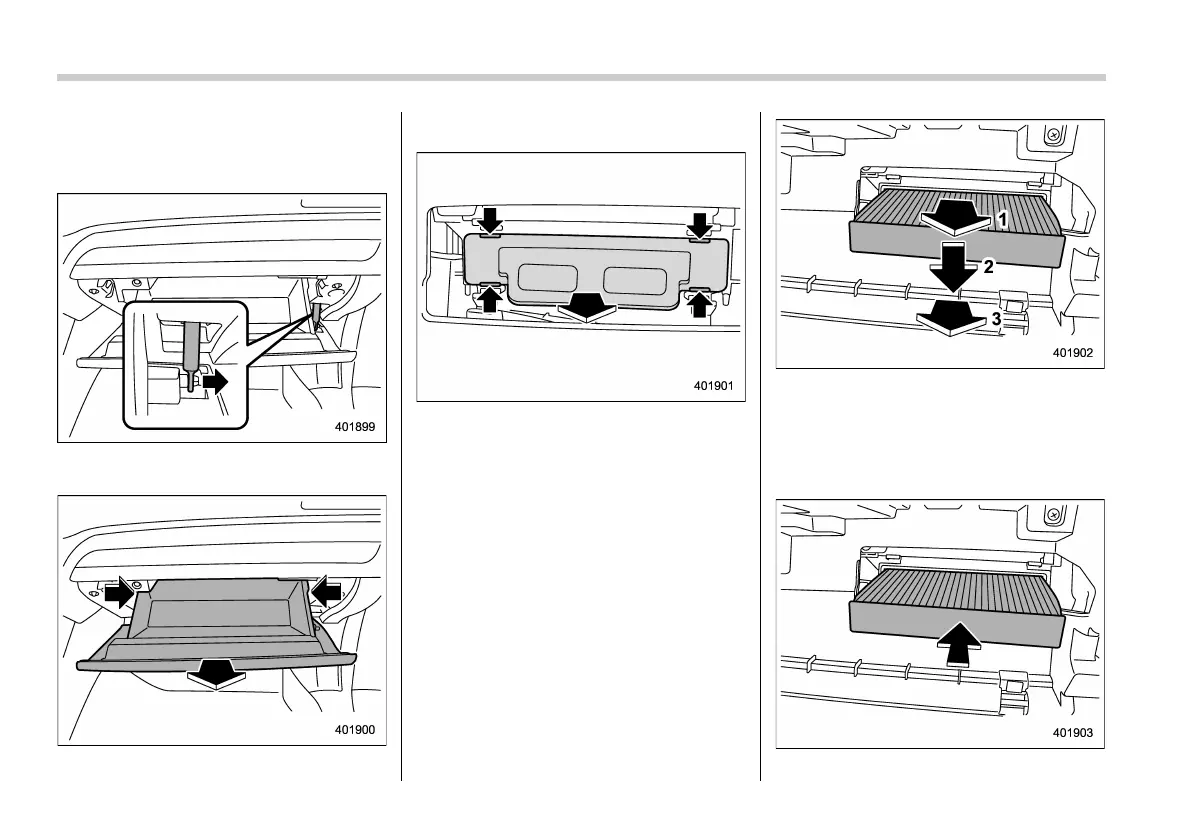 401899

401900

401901

1
2
3
401902

401903