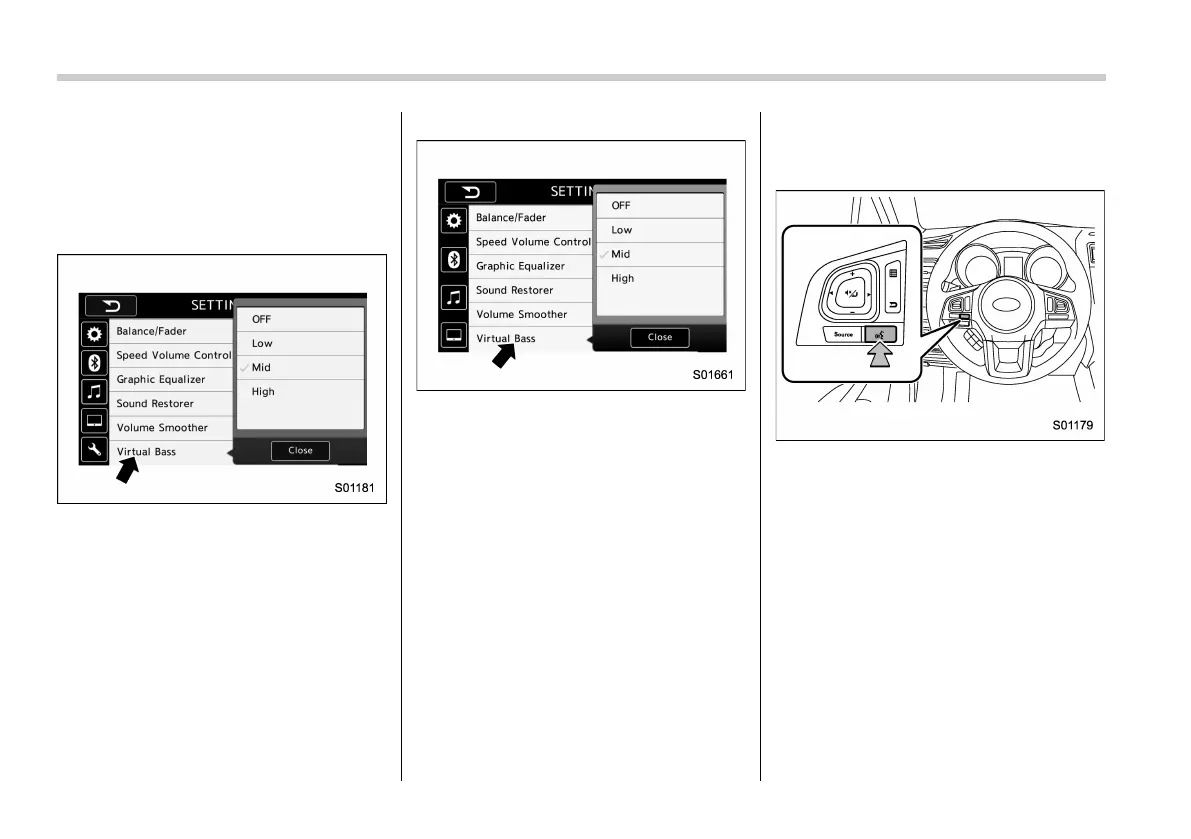 SETTIN
Balance/Fader
Speed Volume Control
Graphic Equalizer
Sound Restorer
Volume Smoother
Virtual Bass
OFF
Low
Mid
High
Close
S01181

SETTIN
Balance/Fader
Speed Volume Control
Graphic Equalizer
Sound Restorer
Volume Smoother
Virtual Bass
OFF
Low
Mid
High
Close
S01661

Source
S01179