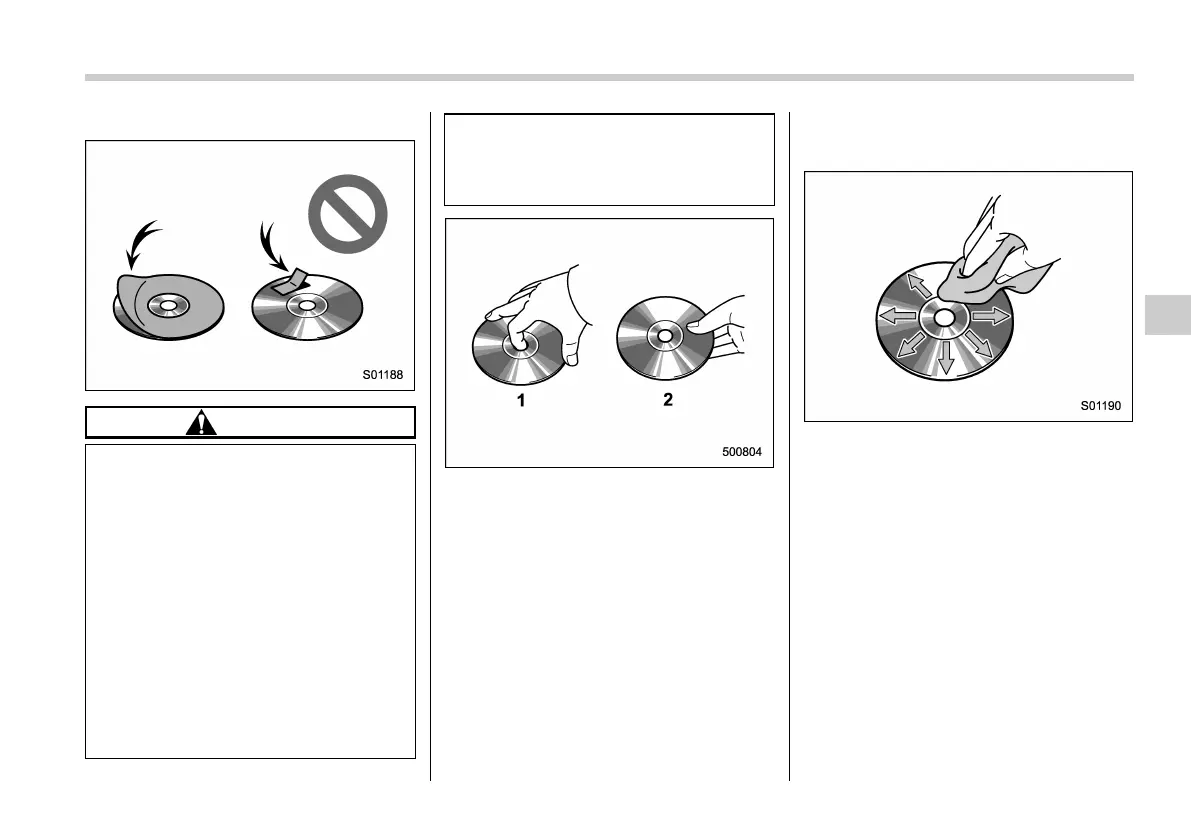 S01188

1

2

500804

S01190