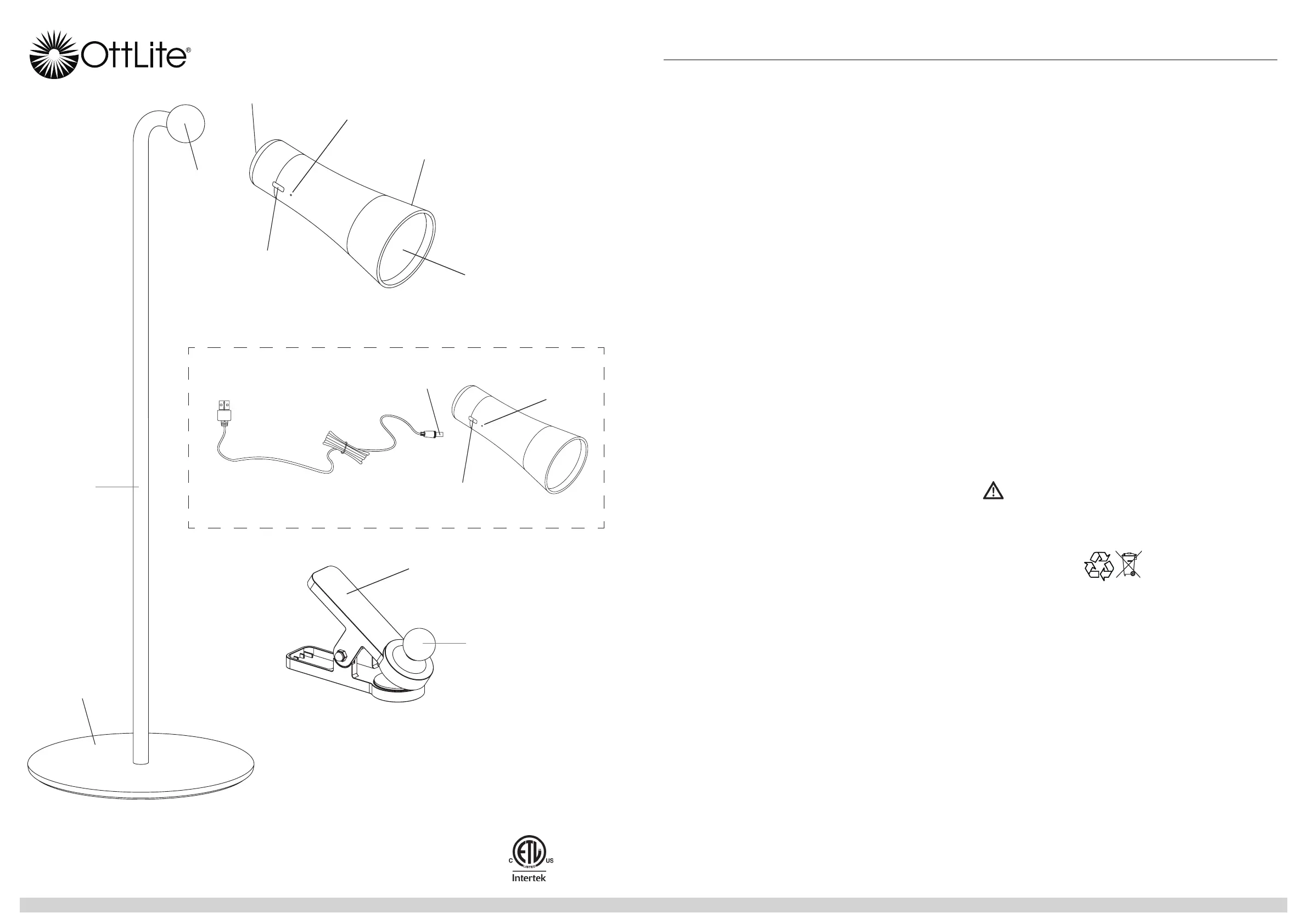 OttLite®

C LISTED US
Intertek