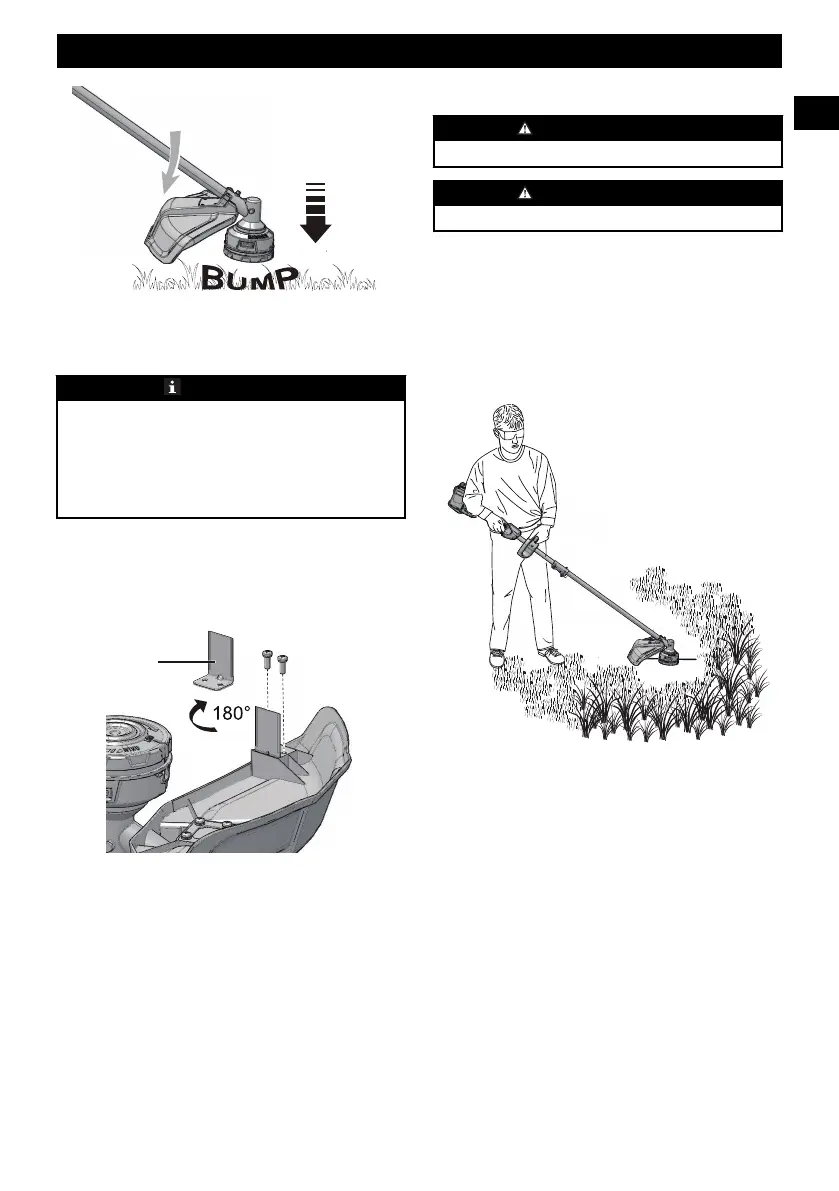 BUMP

180°