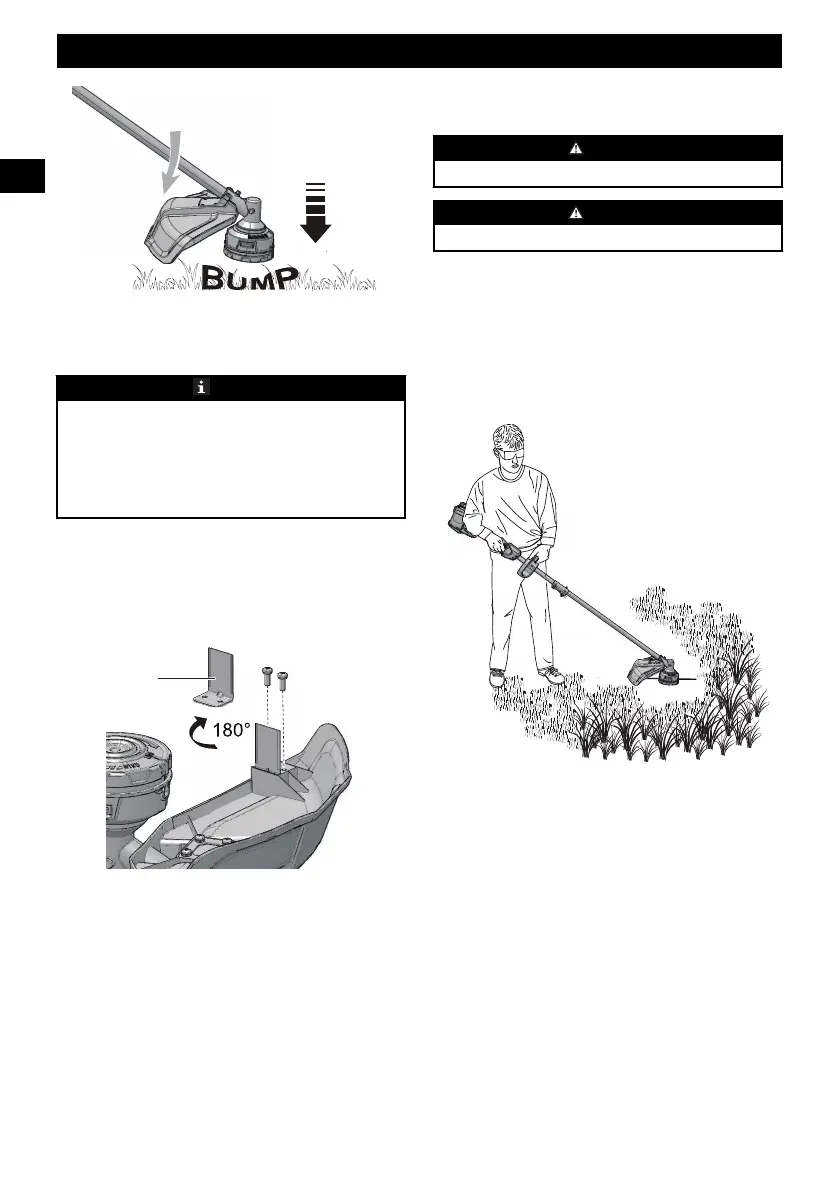 BUMP

180°