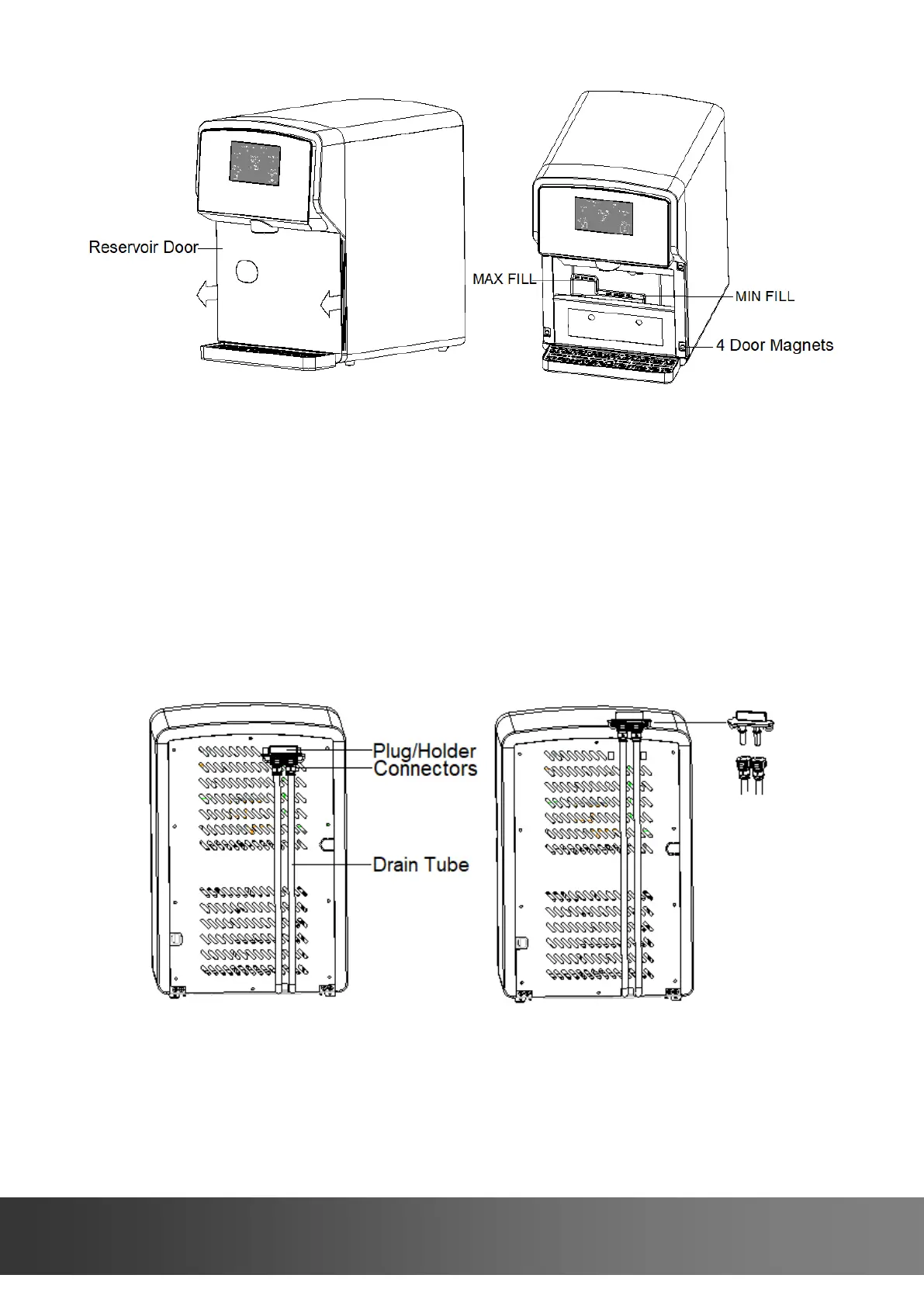 Reservoir Door

MAX FILL

MIN FILL

4 Door Magnets

Plug/Holder

Connectors

Drain Tube