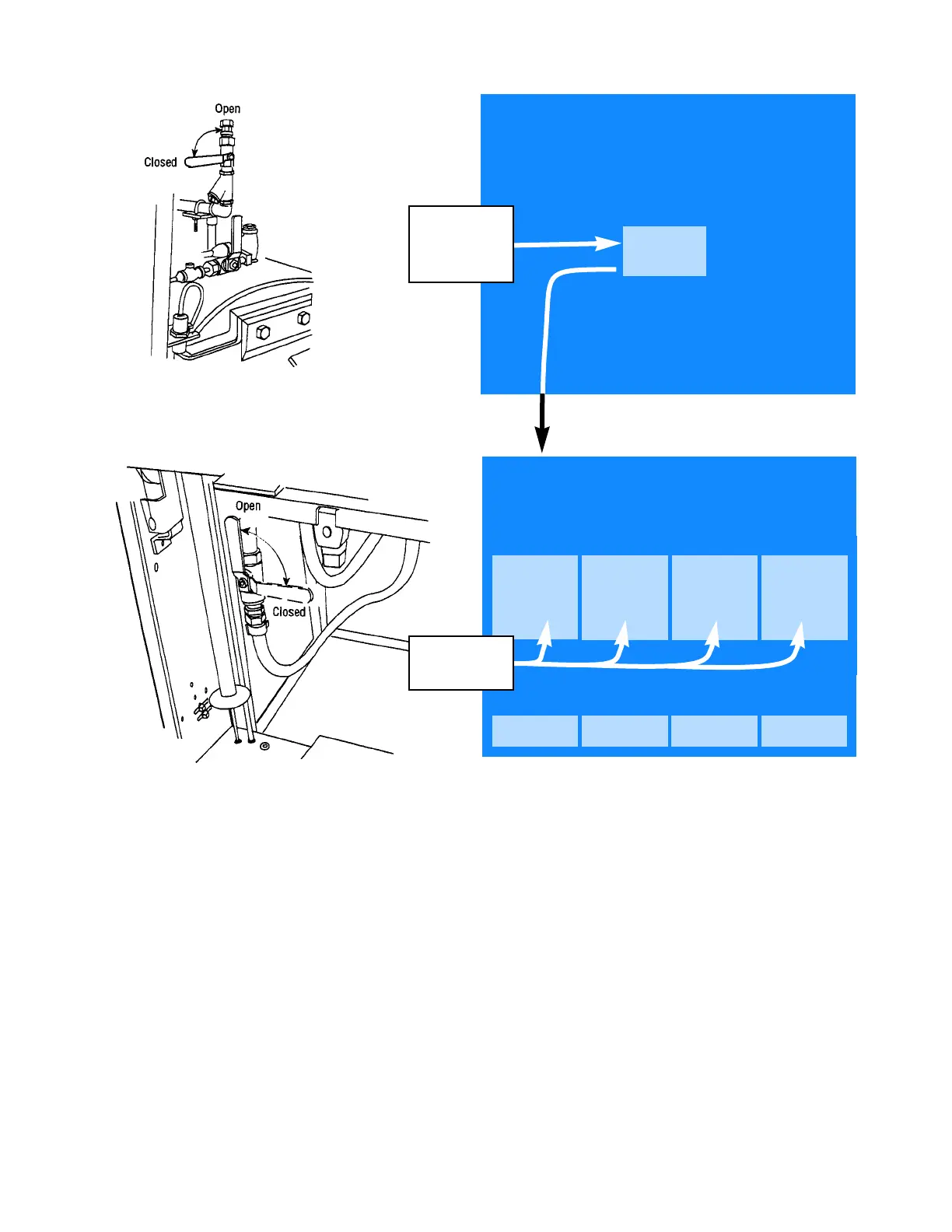 Open

Closed

Open

Closed