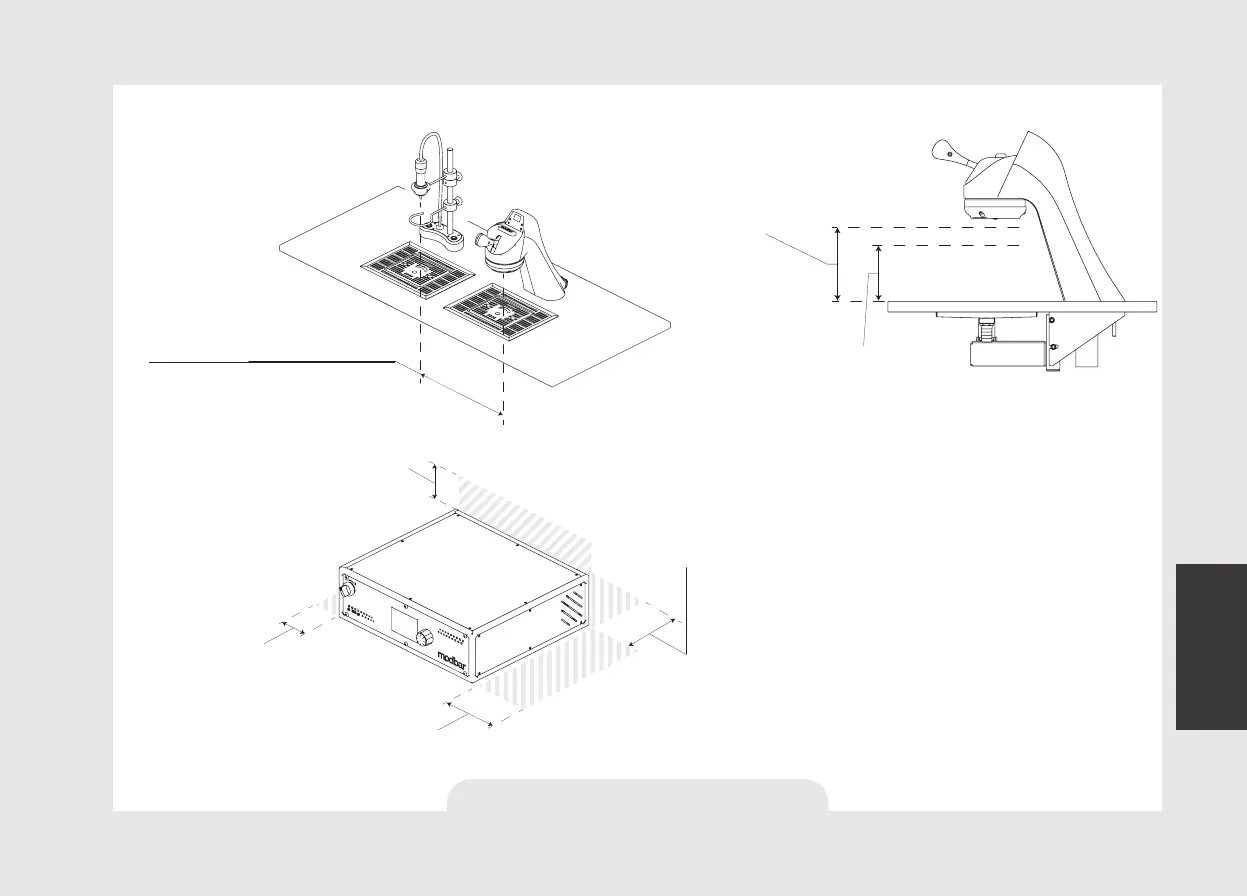 modbar