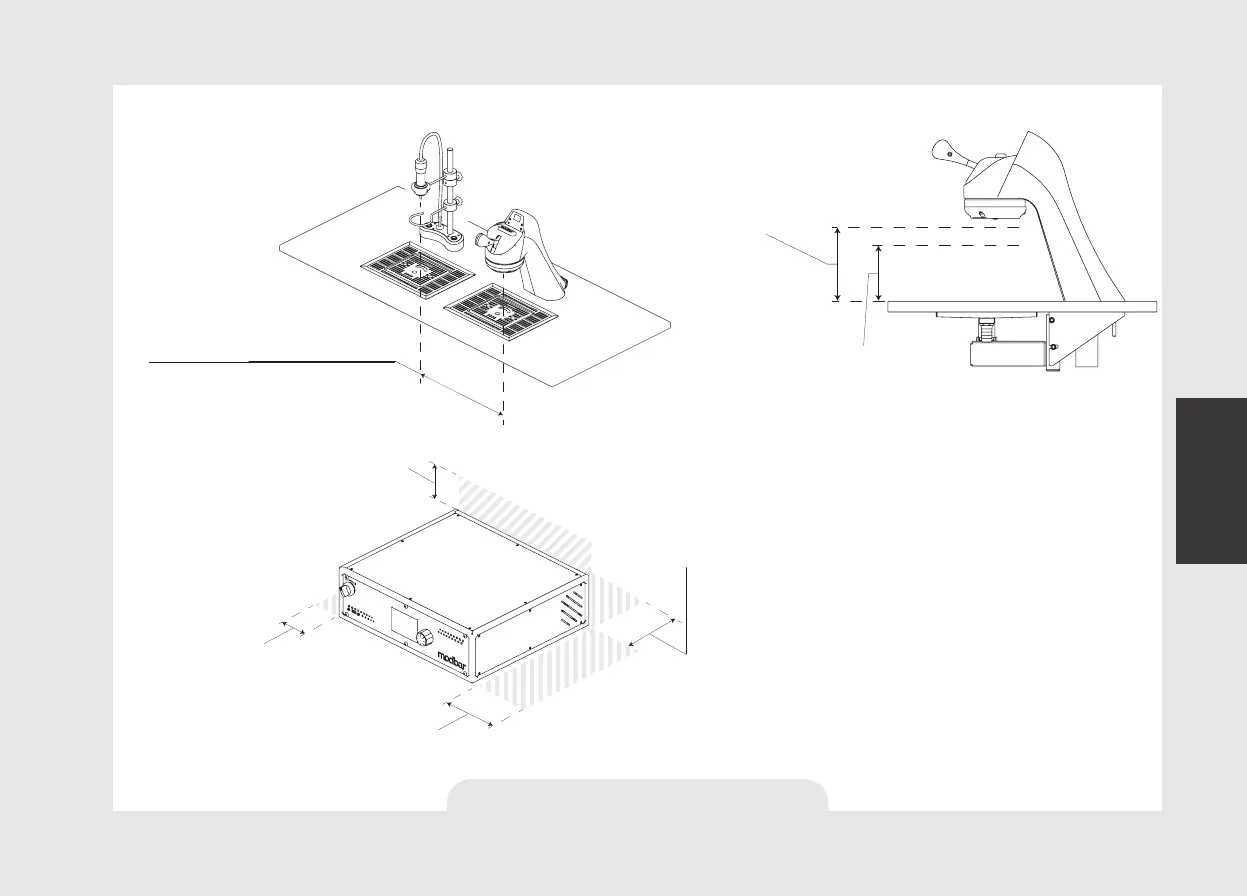 modbar