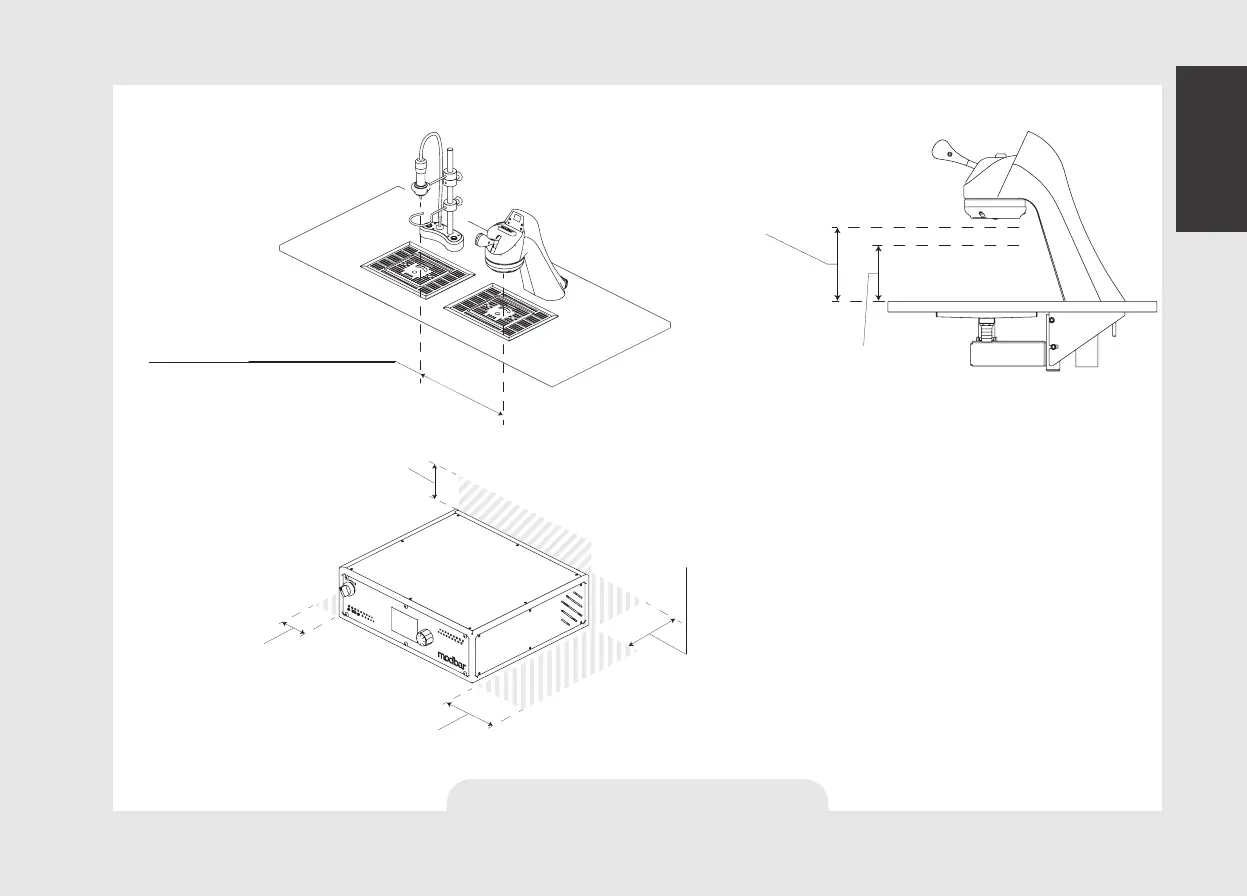 modbar