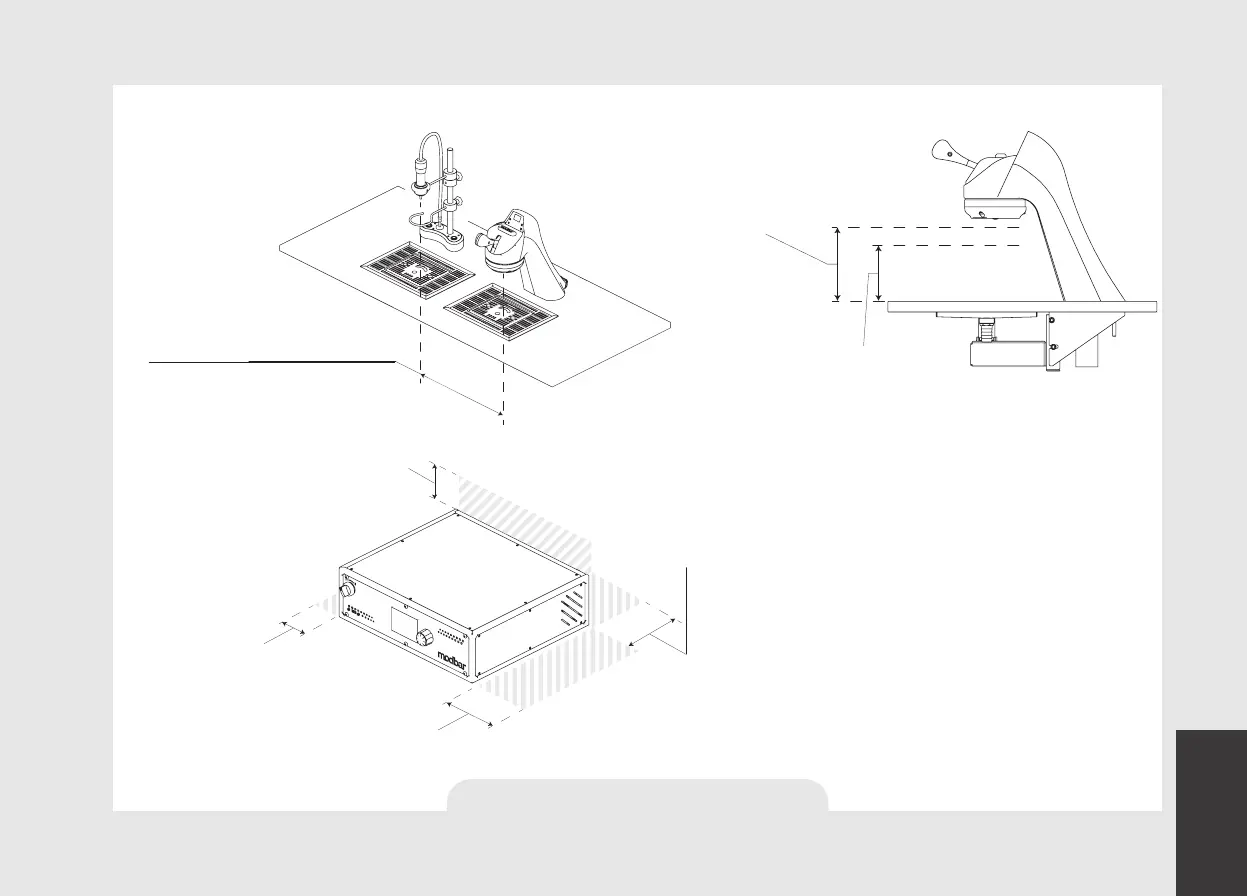 modbar