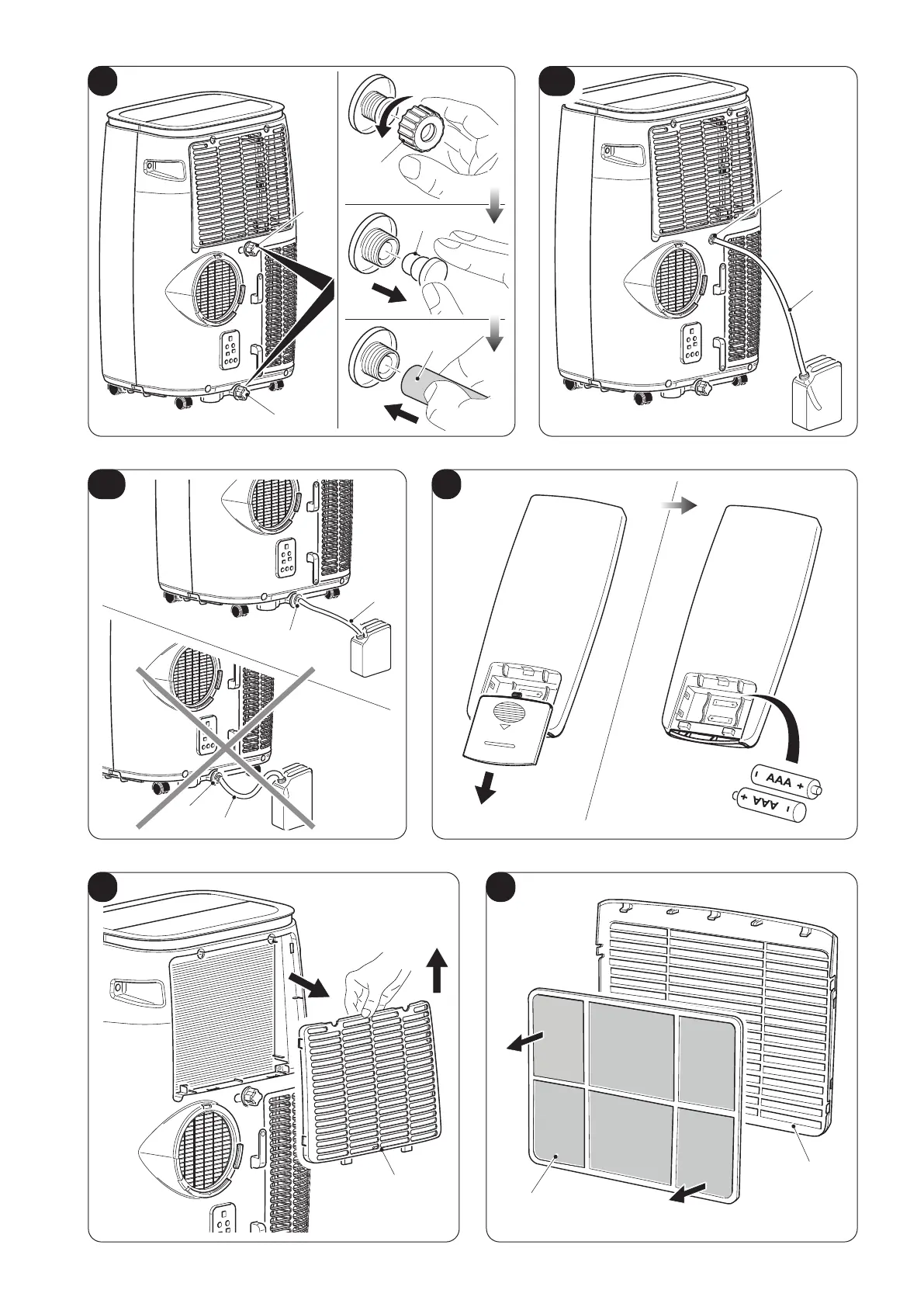 AAA
AAA