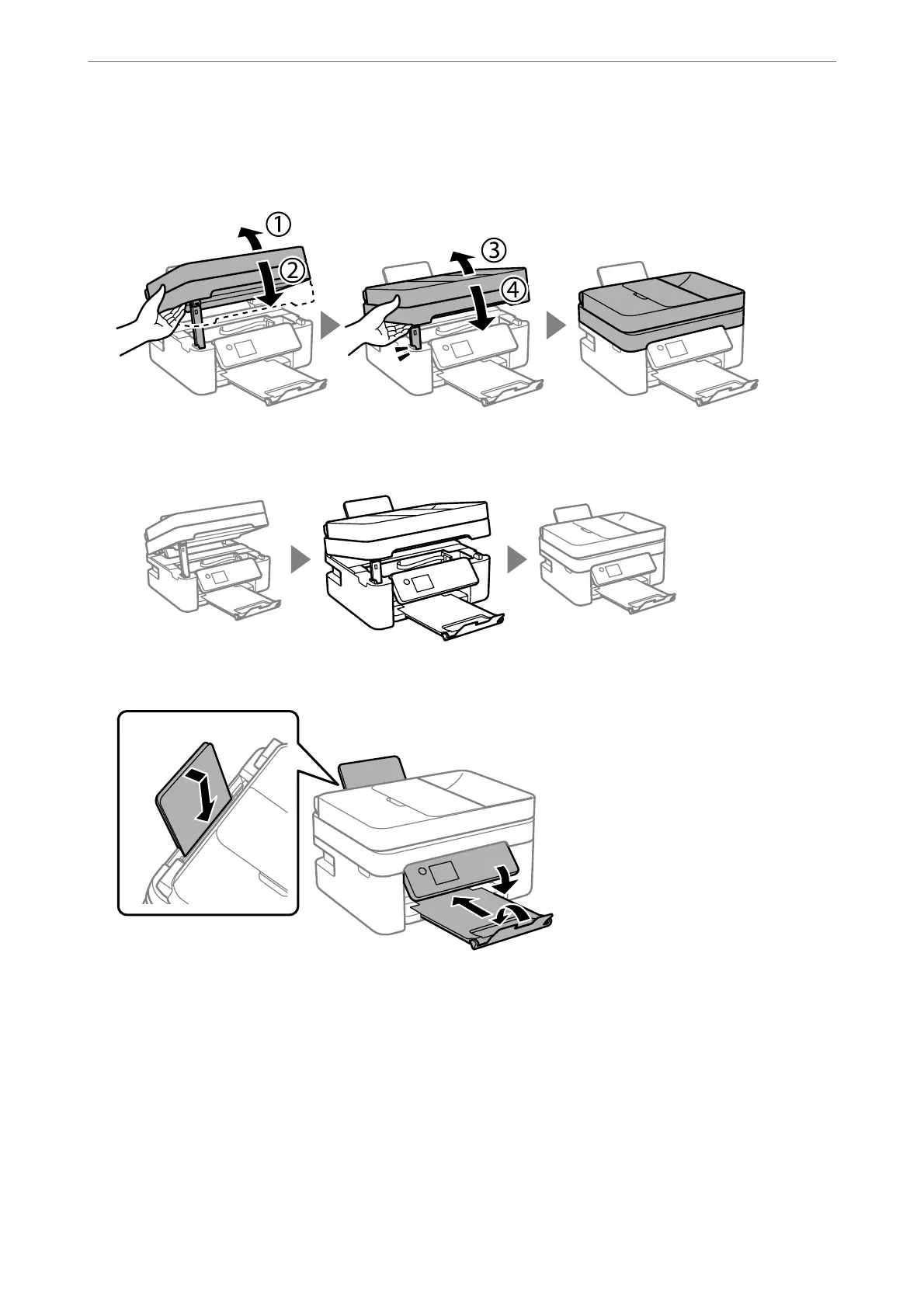 ①
②
③
④