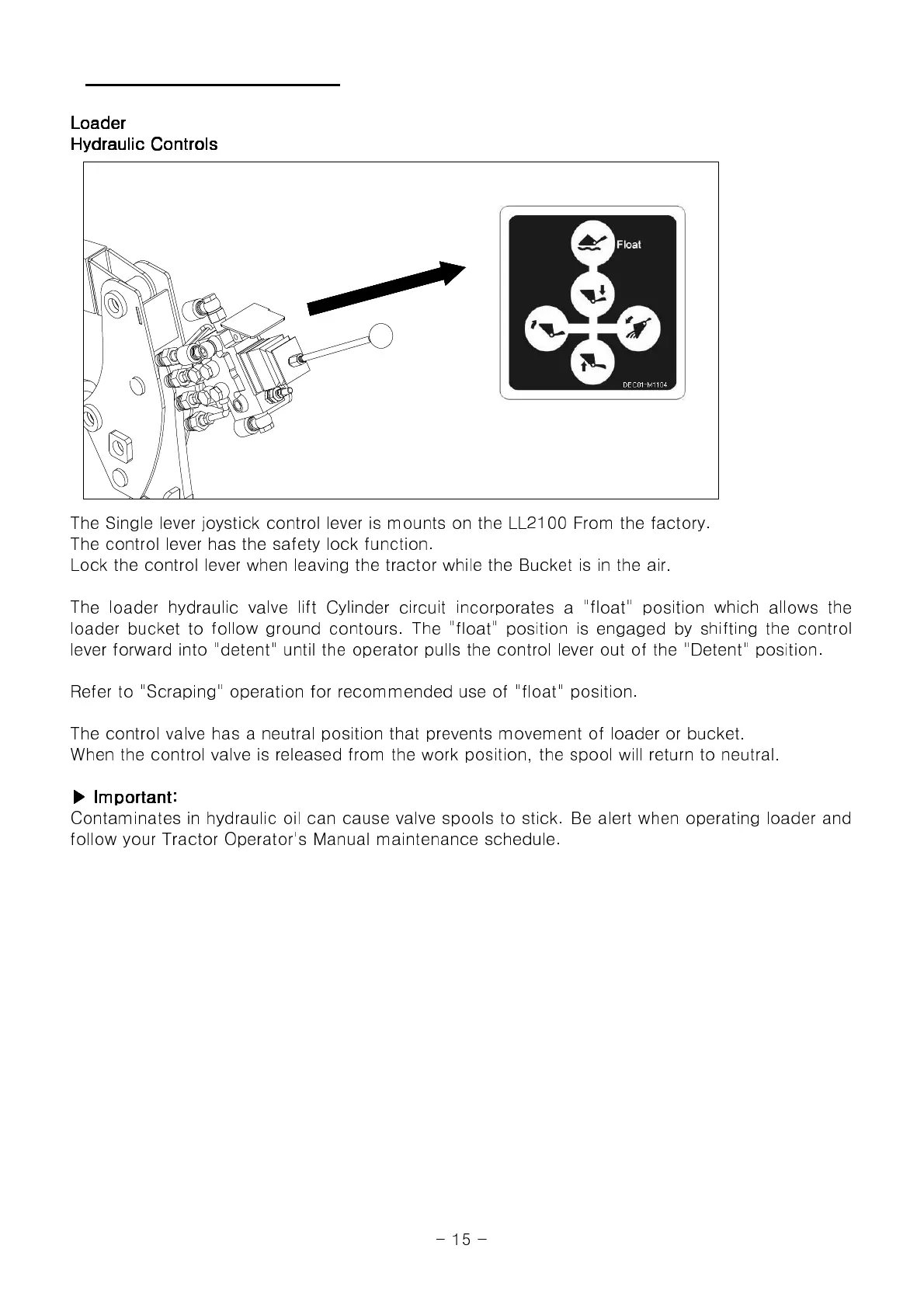 Loader
Hydraulic Controls

Float

DEC01-M1104

The Single lever joystick control lever is mounts on the LL2100 From the factory.
The control lever has the safety lock function.
Lock the control lever when leaving the tractor while the Bucket is in the air.

The loader hydraulic valve lift Cylinder circuit incorporates a "float" position which allows the loader bucket to follow ground contours. The "float" position is engaged by shifting the control lever forward into "detent" until the operator pulls the control lever out of the "Detent" position.

Refer to "Scraping" operation for recommended use of "float" position.

The control valve has a neutral position that prevents movement of loader or bucket.
When the control valve is released from the work position, the spool will return to neutral.

▶ Important:
Contaminates in hydraulic oil can cause valve spools to stick. Be alert when operating loader and follow your Tractor Operator's Manual maintenance schedule.

- 15 -