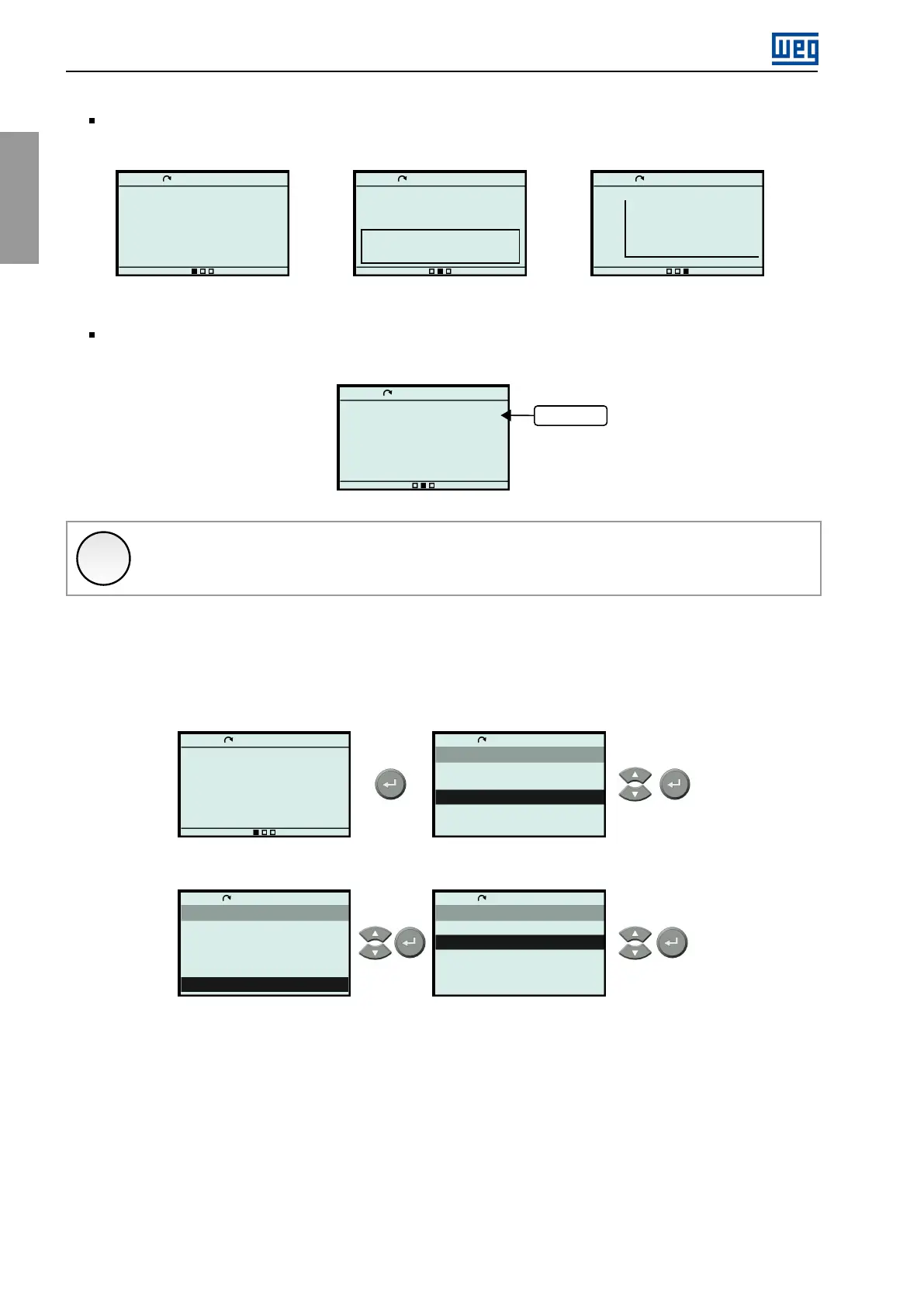 weg